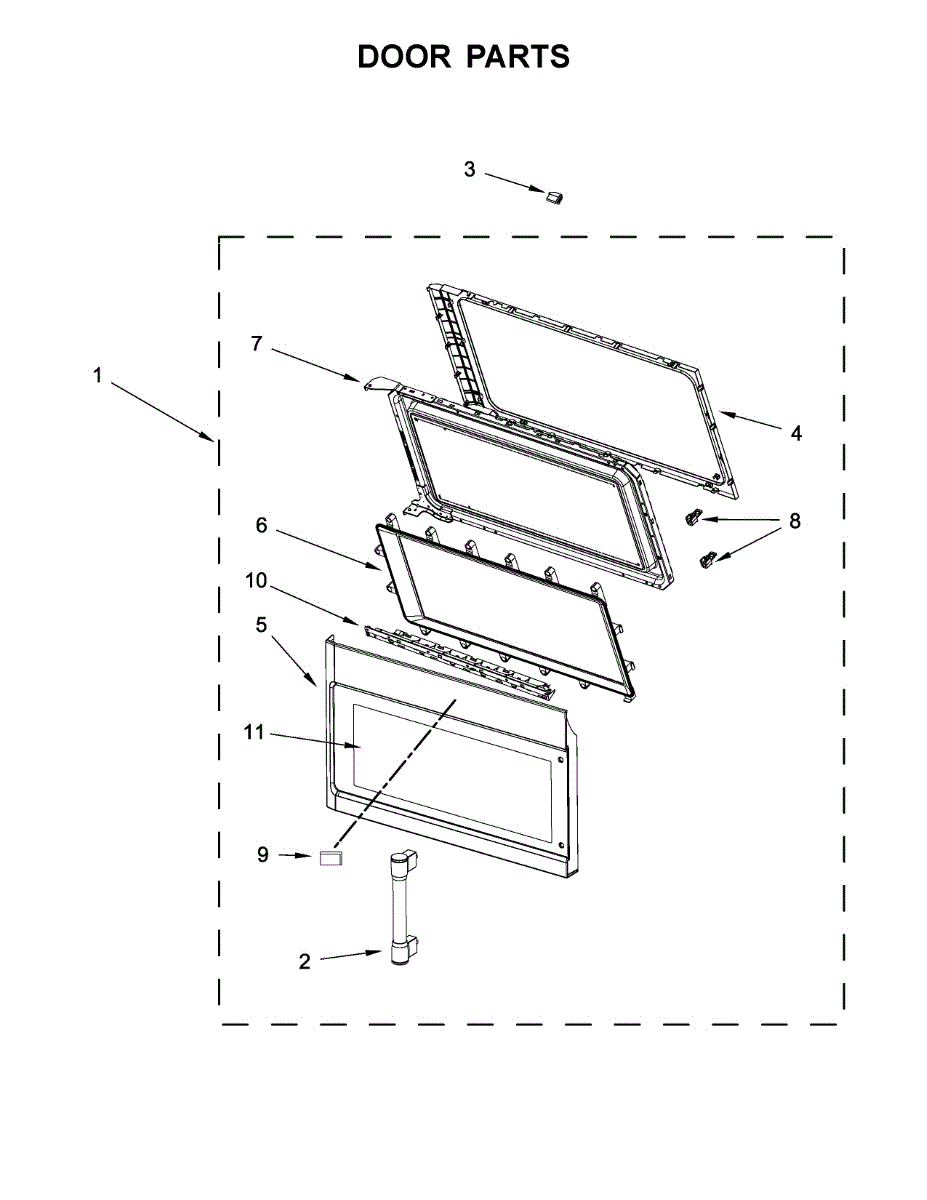 DOOR PARTS

3

7

1

4

8

6

10

5

11

9

2