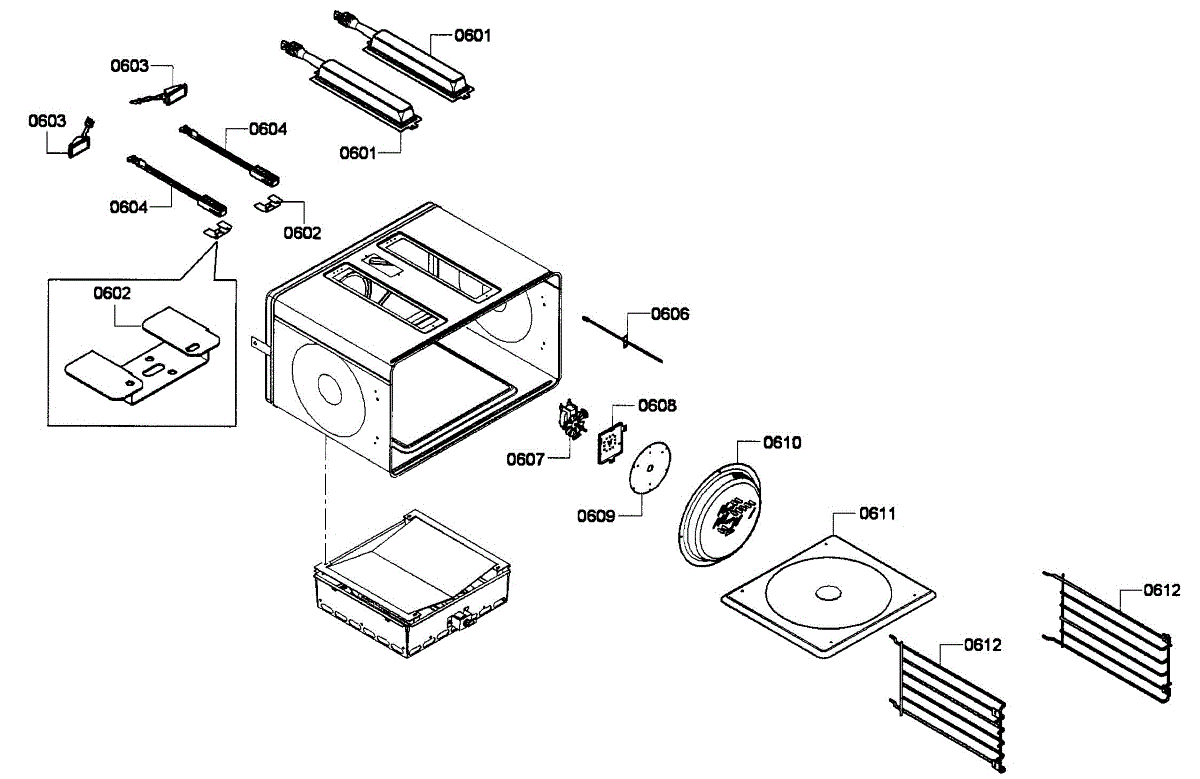 0601
0603
0603
0604
0601
0604
0602
0602
0606
0608
0607
0610
0609
0611
0612
0612