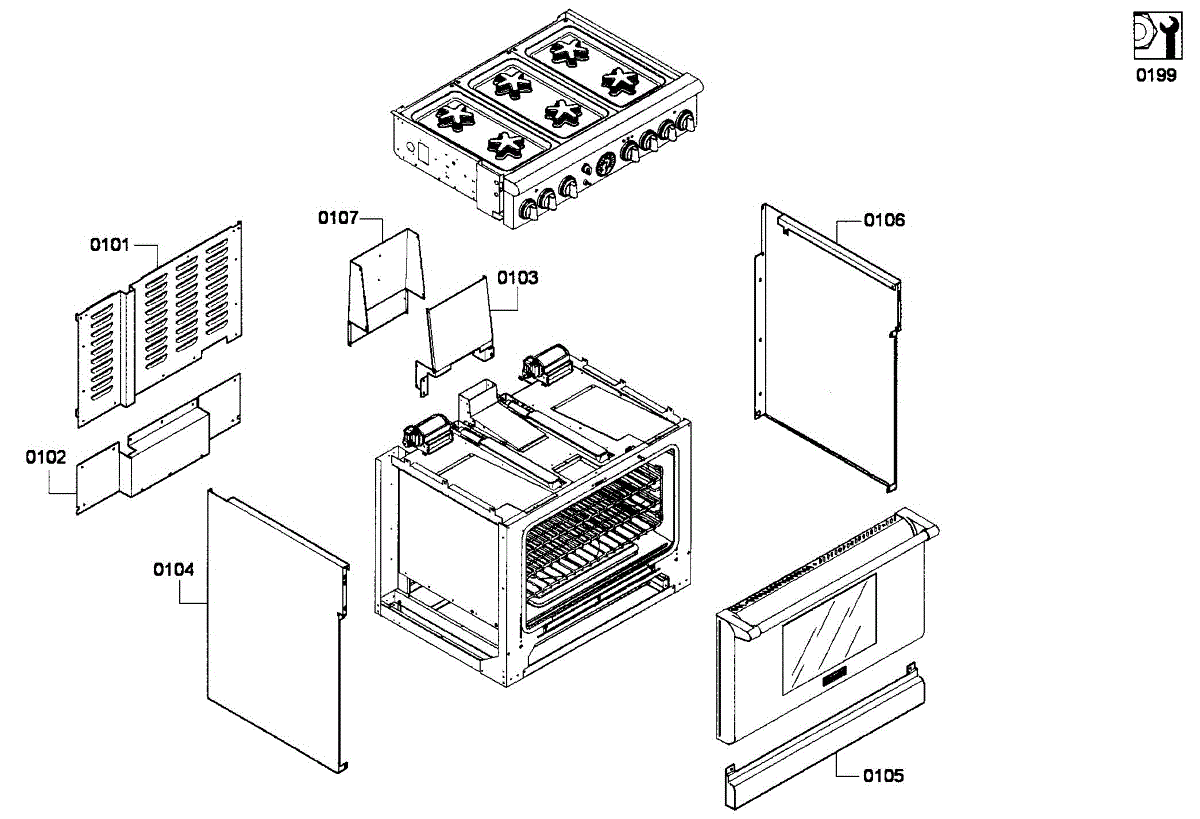 0199

0107

0106

0101

0103

0102

0104

0105