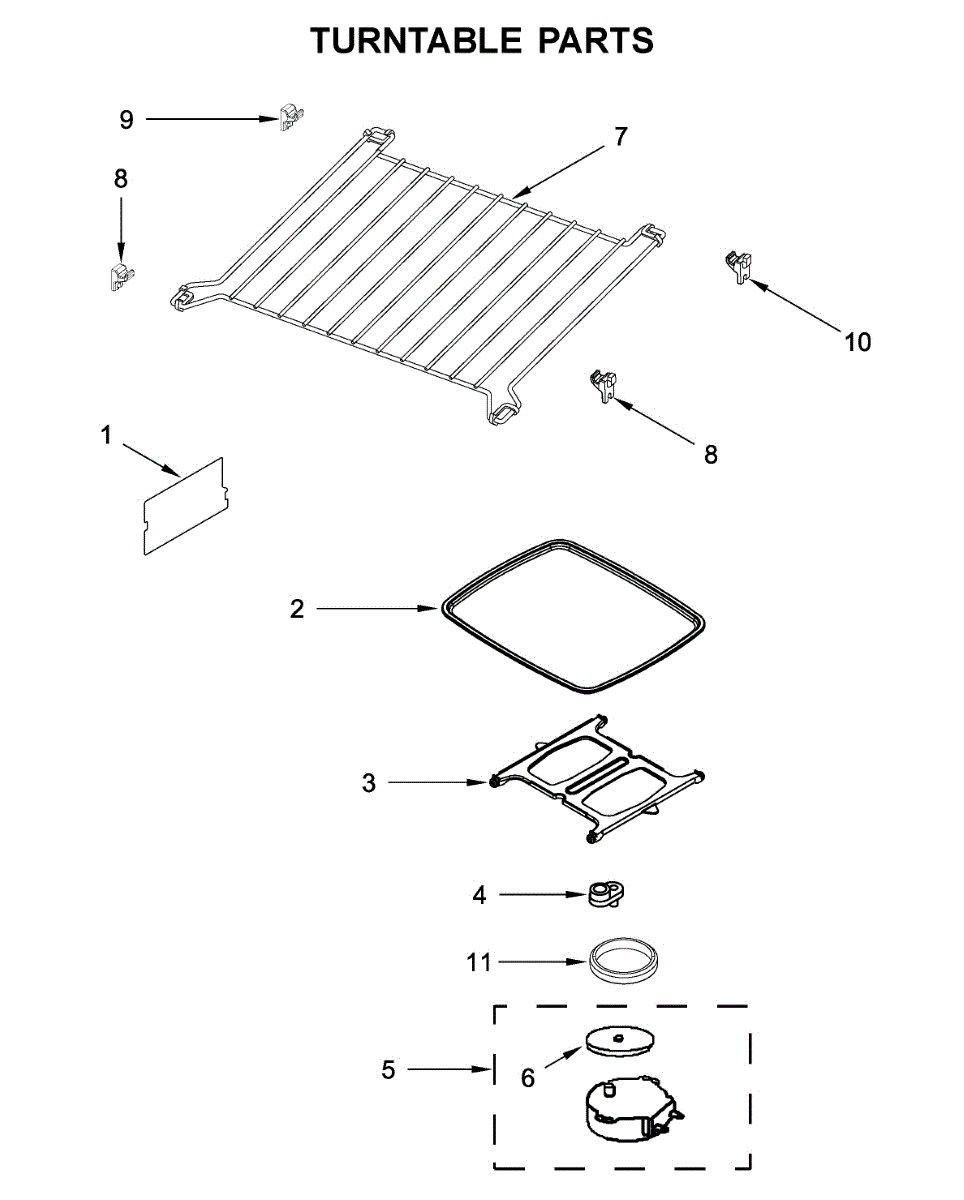 TURNTABLE PARTS

9
7
8
10
8
1
2
3
4
11
5
6