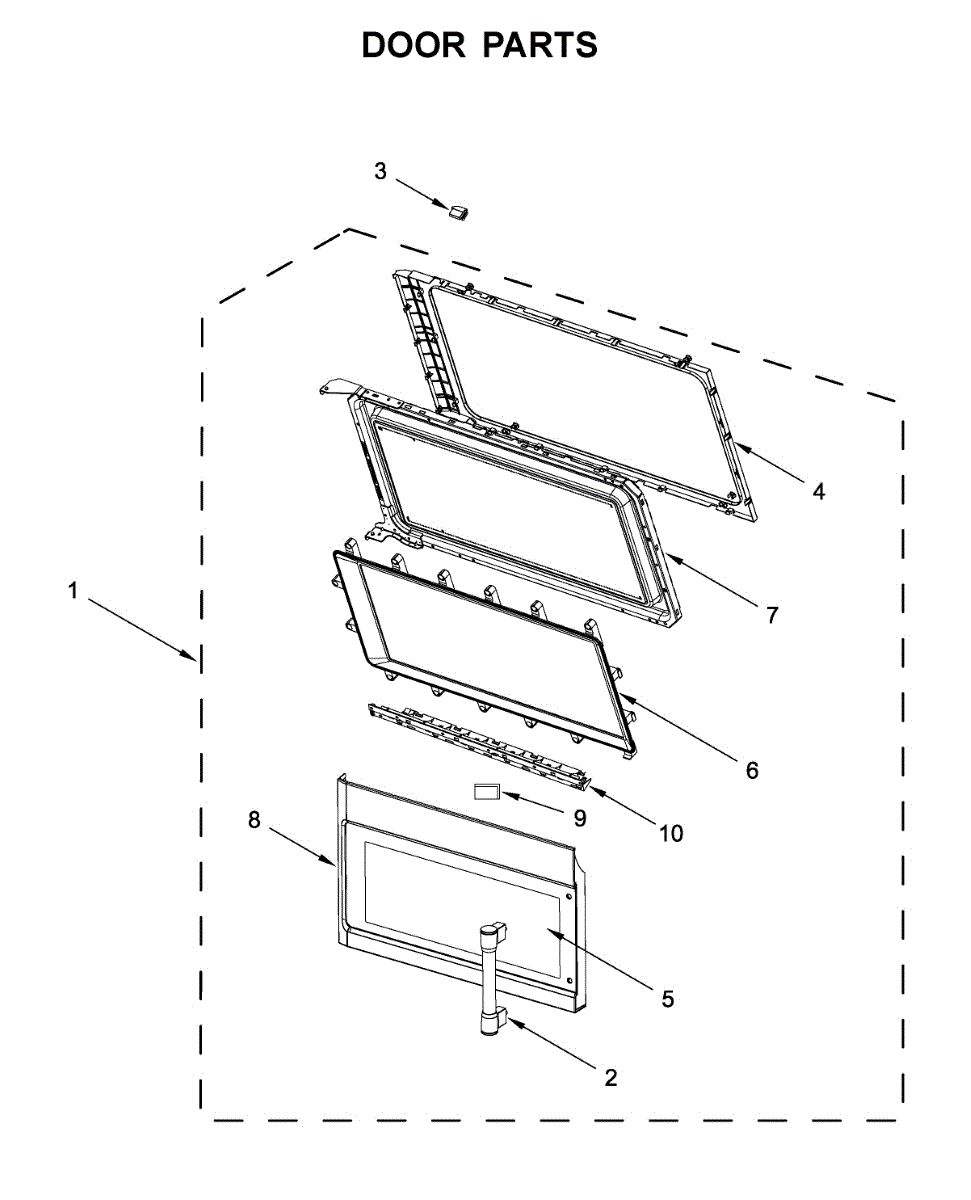 DOOR PARTS

3

4

7

1

6

9

10

8

5

2