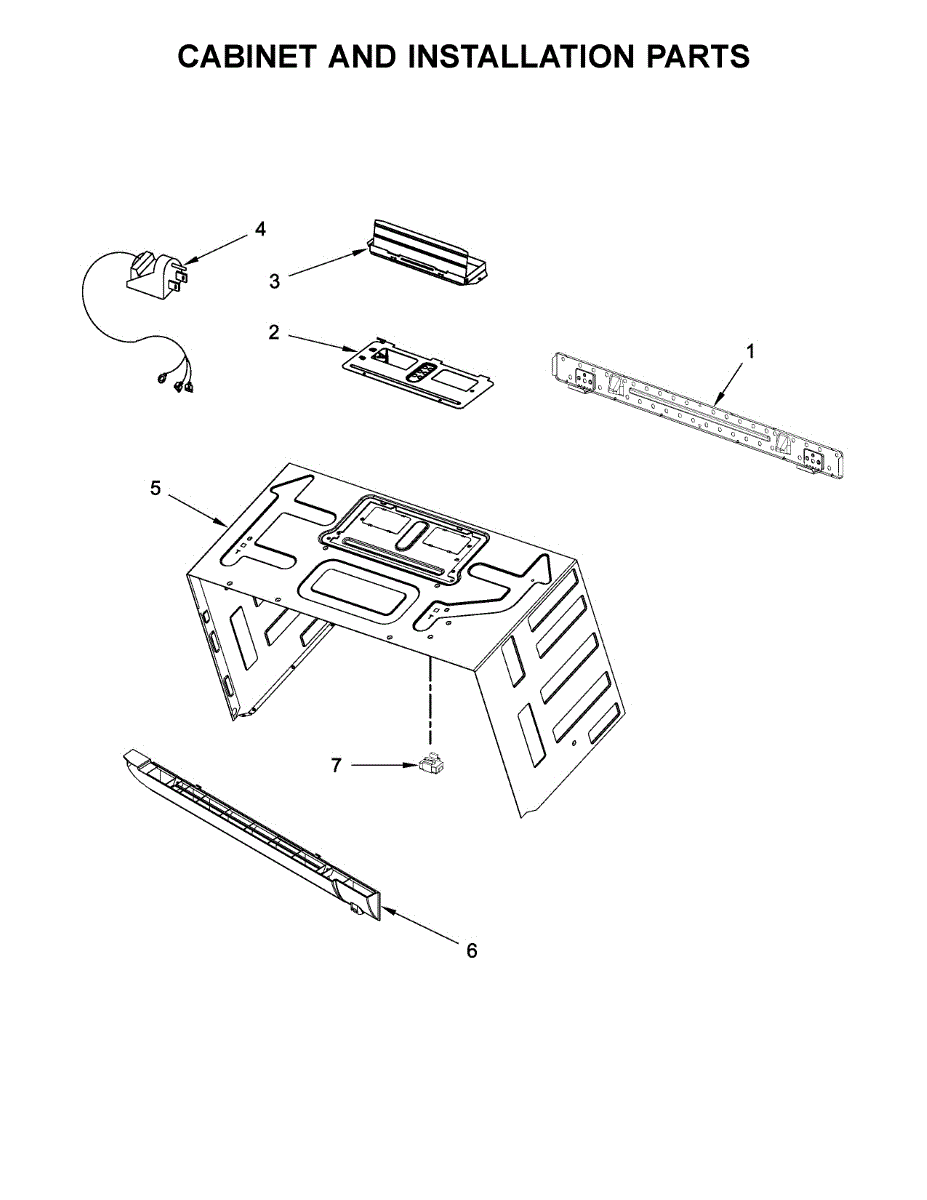 CABINET AND INSTALLATION PARTS

4

3

2

1

5

7

6