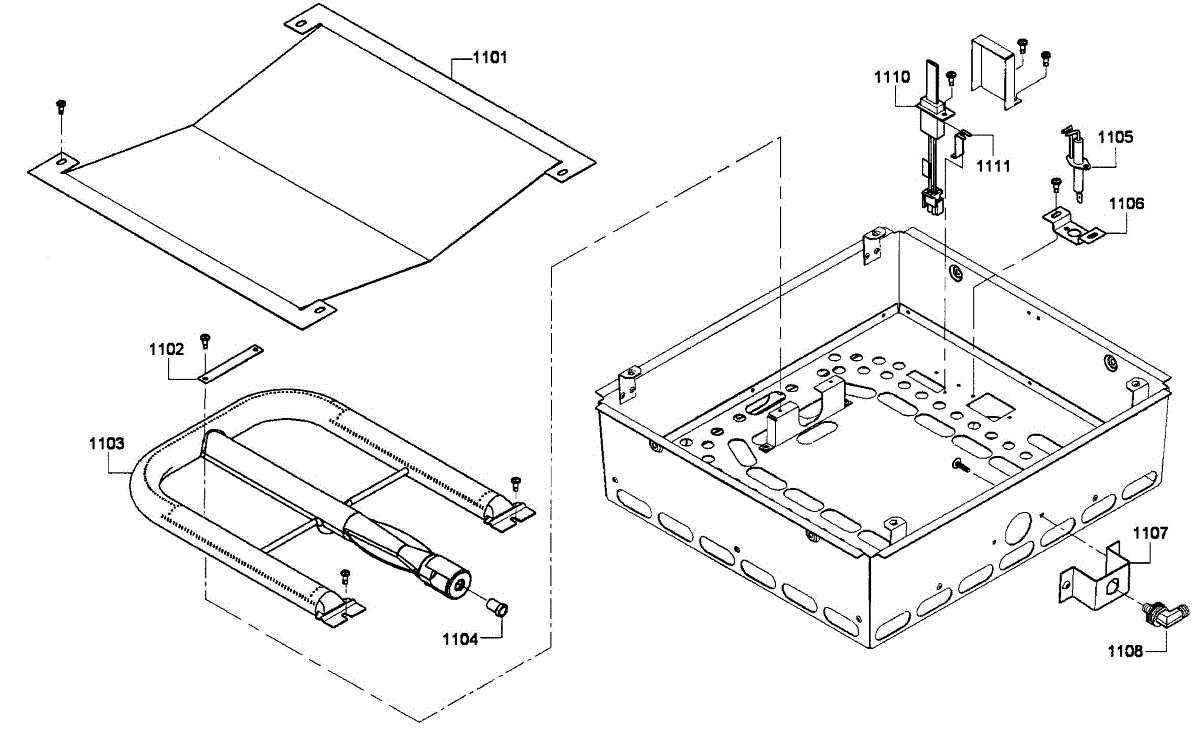 1101
1110
1111
1105
1106
1102
1103
1104
1107
1108