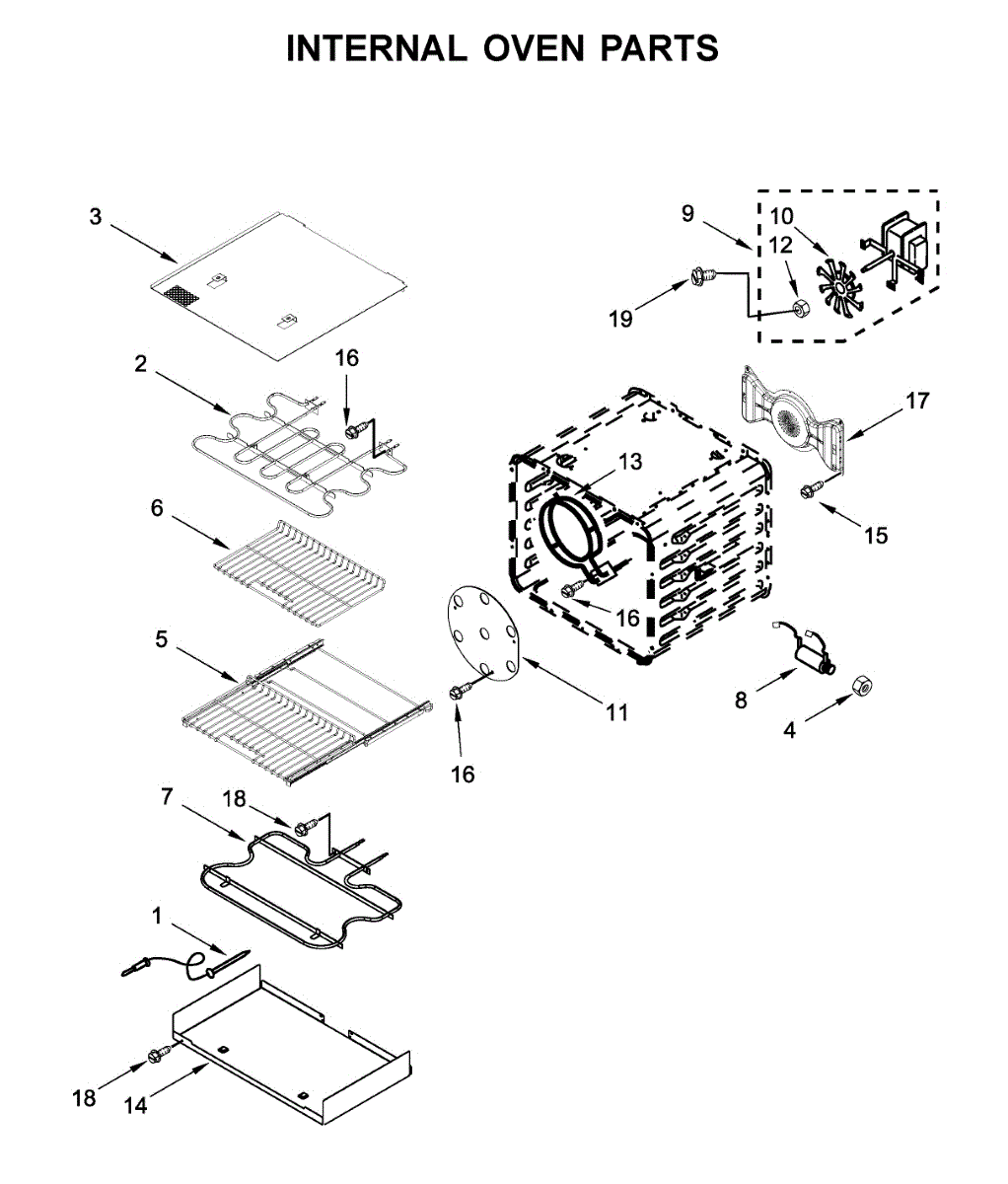 INTERNAL OVEN PARTS

3
9
10
12
19
2
16
17
13
6
15
16
5
11
8
4
16
7
18
1
18
14