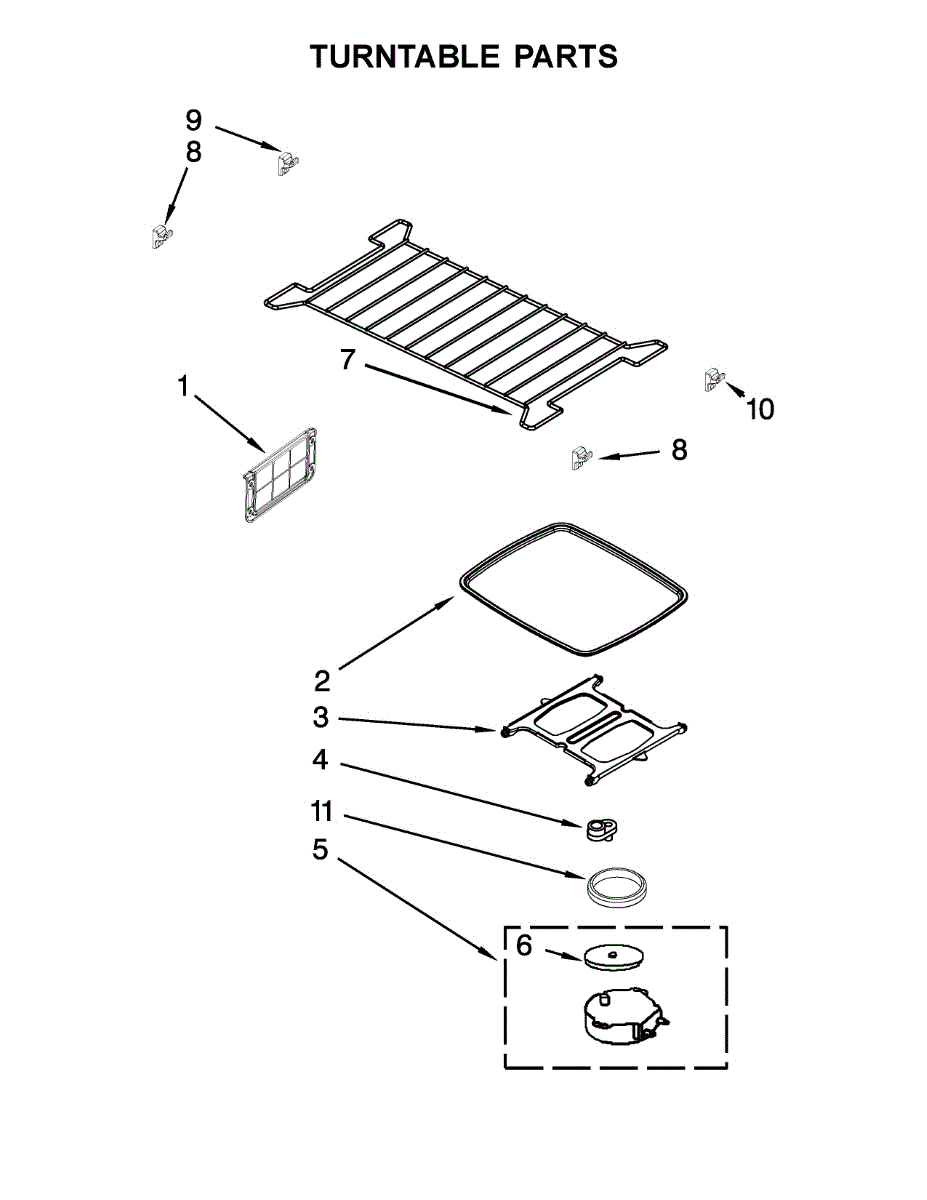 TURNTABLE PARTS

9
8
7
1
10
8
2
3
4
11
5
6