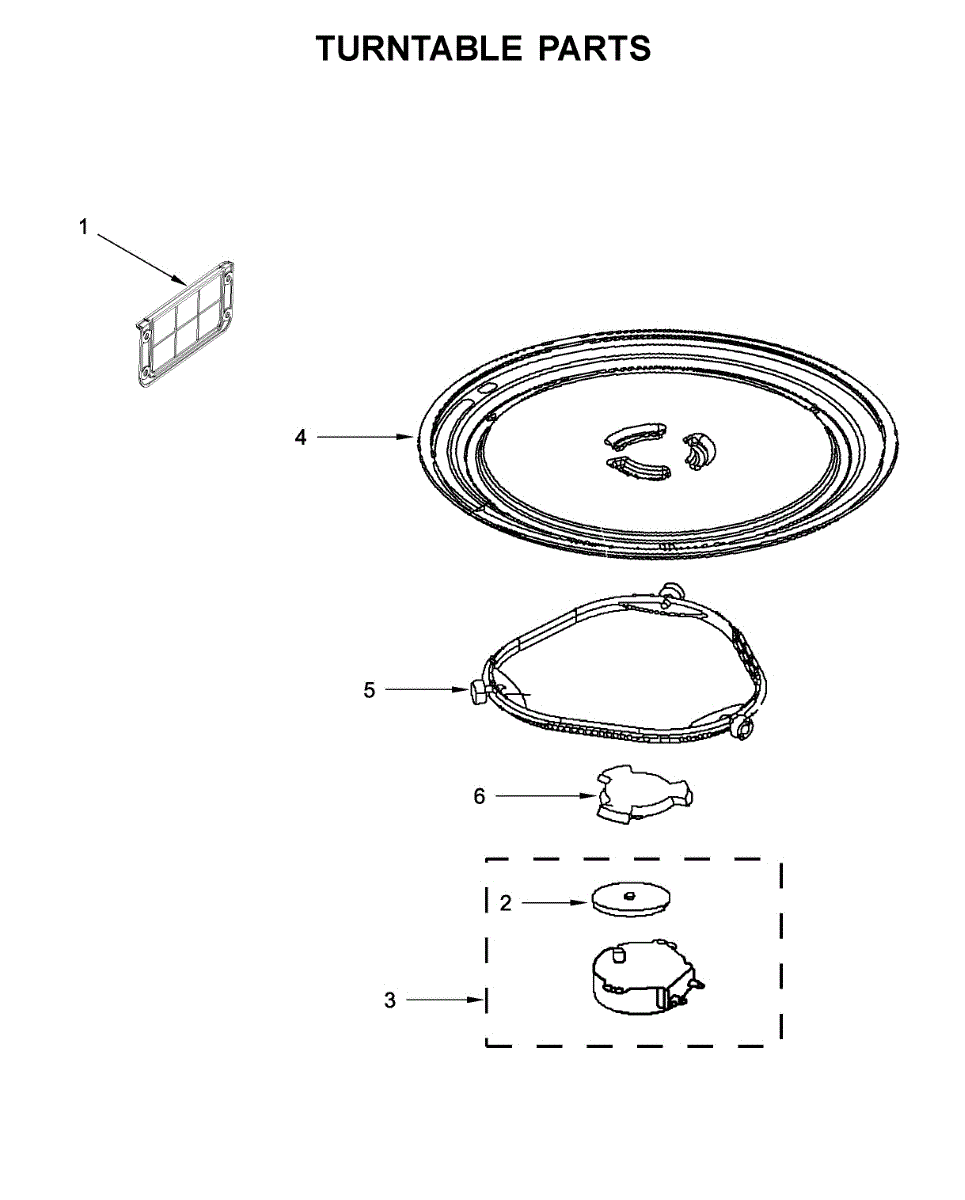 TURNTABLE PARTS

1

4

5

6

2

3