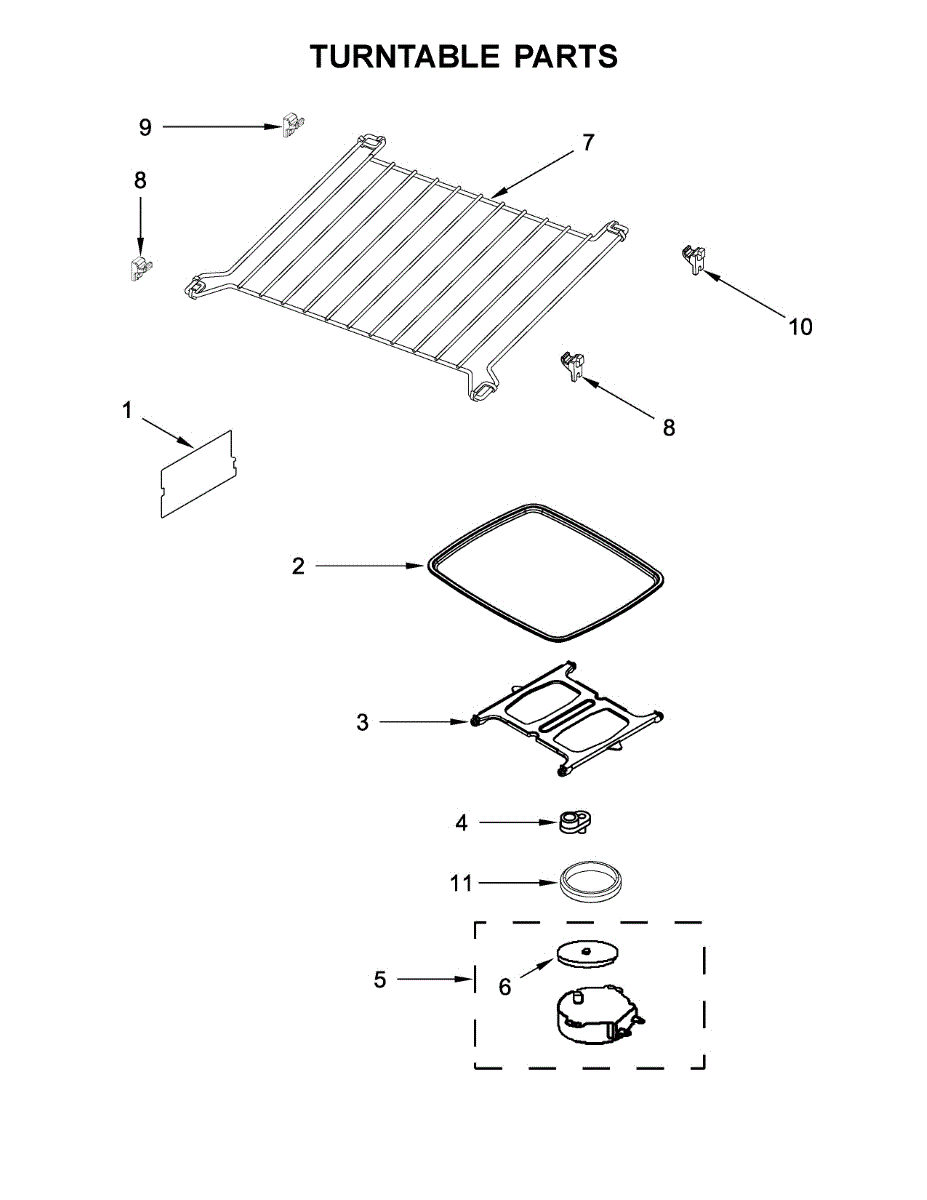 TURNTABLE PARTS

9

7

8

10

8

1

2

3

4

11

5

6