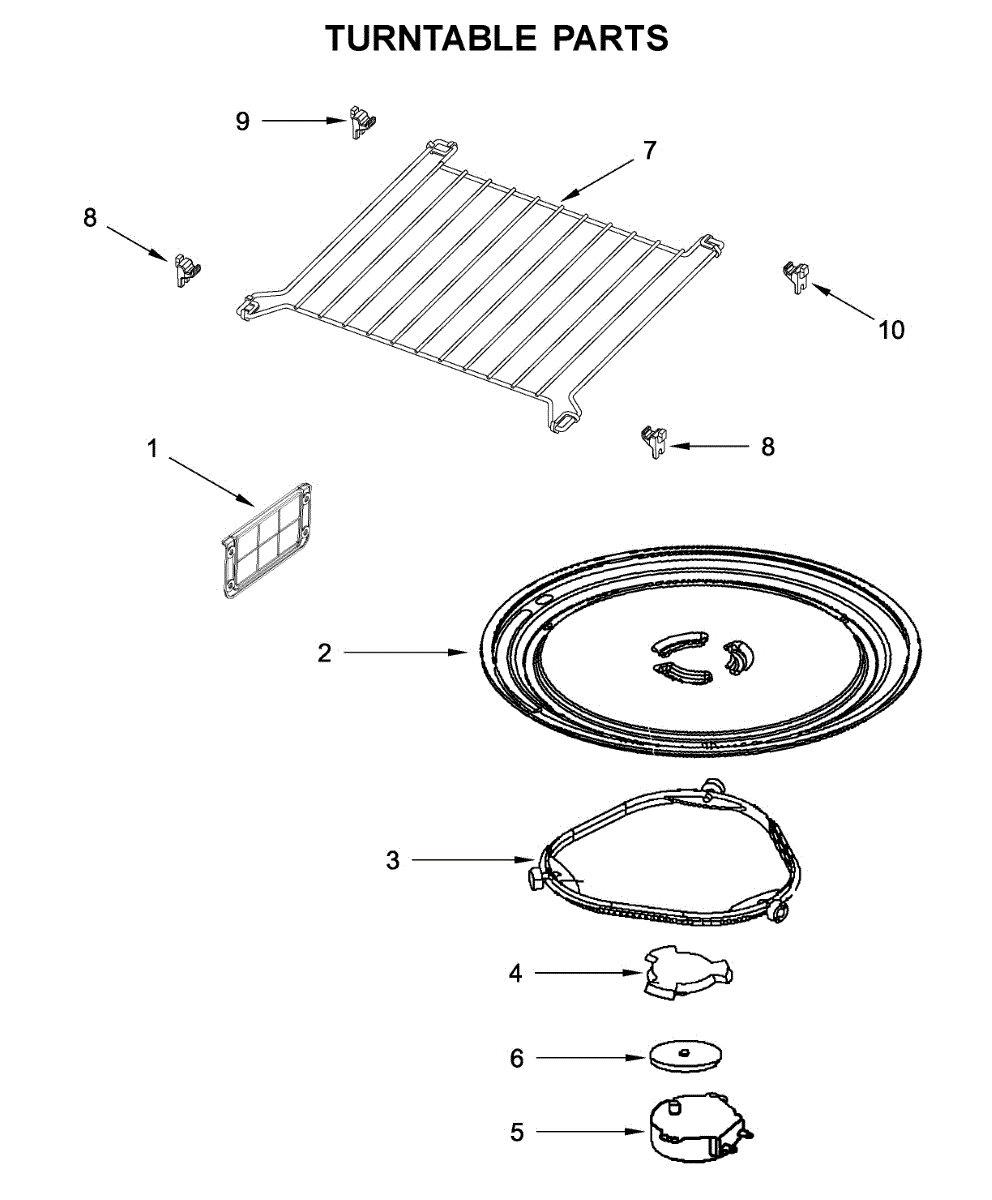 TURNTABLE PARTS

9

7

8

10

8

1

2

3

4

6

5