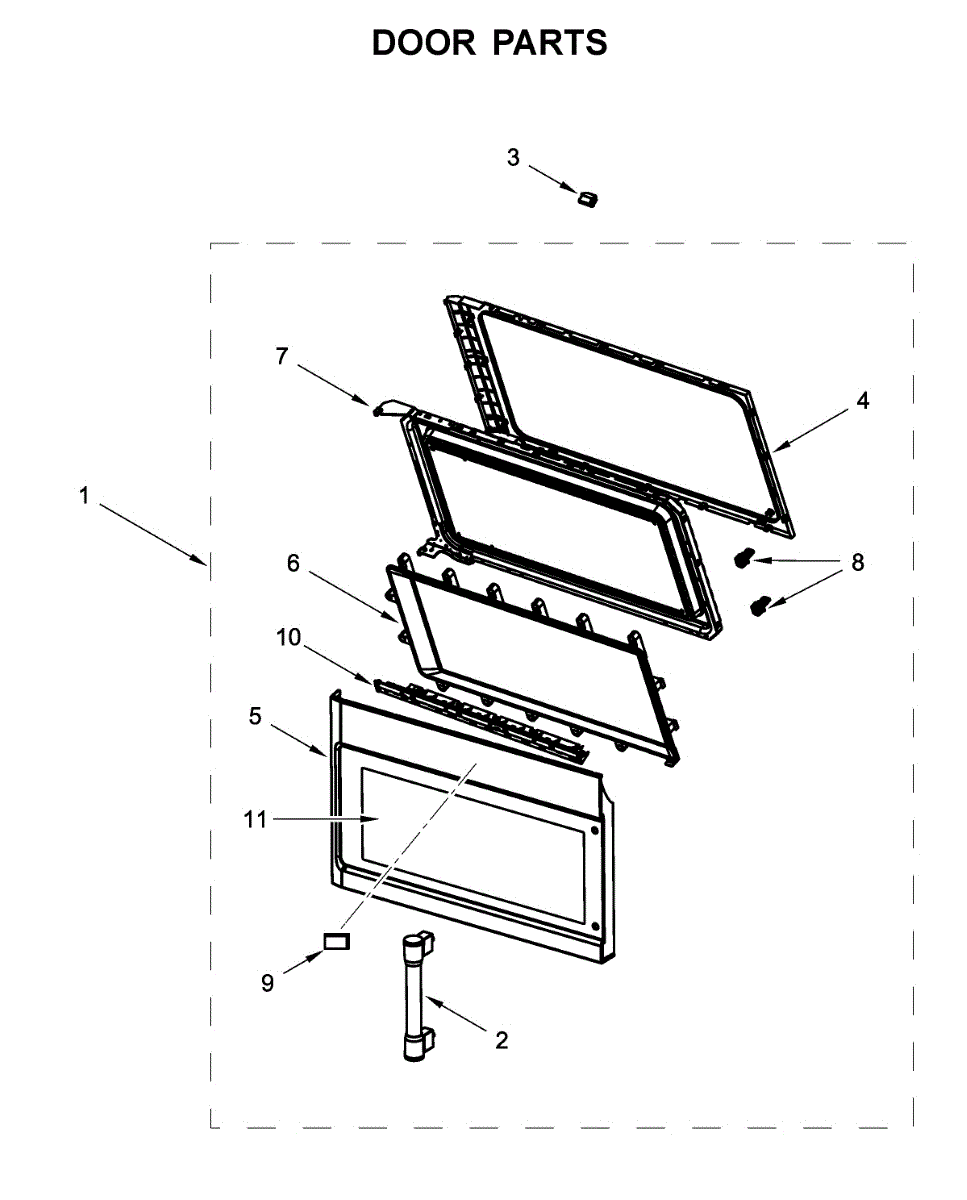 DOOR PARTS

3

7

4

1

6

8

10

5

11

9

2