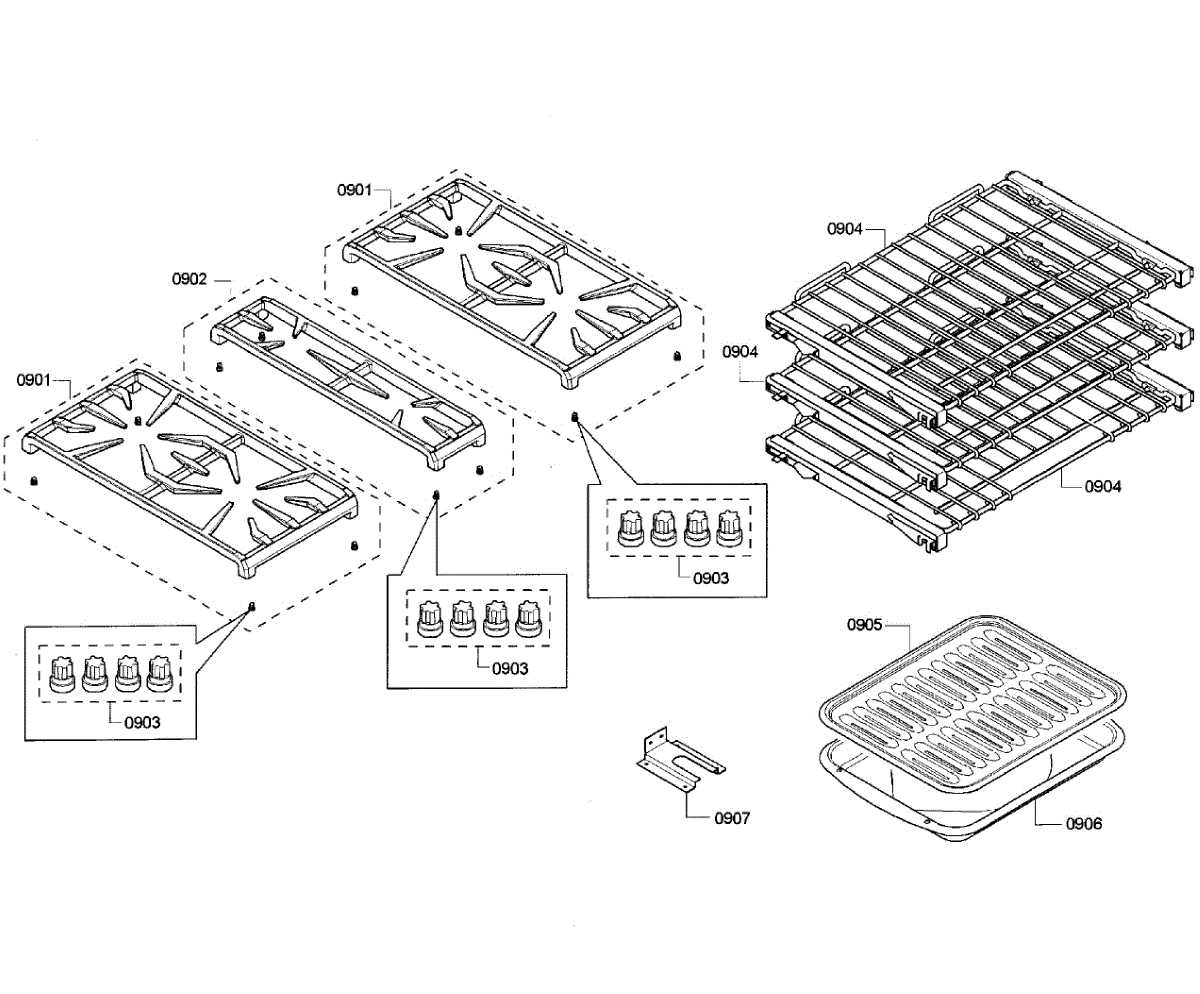 0901
0902
0901
0904
0904
0904
0903
0903
0903
0905
0907
0906