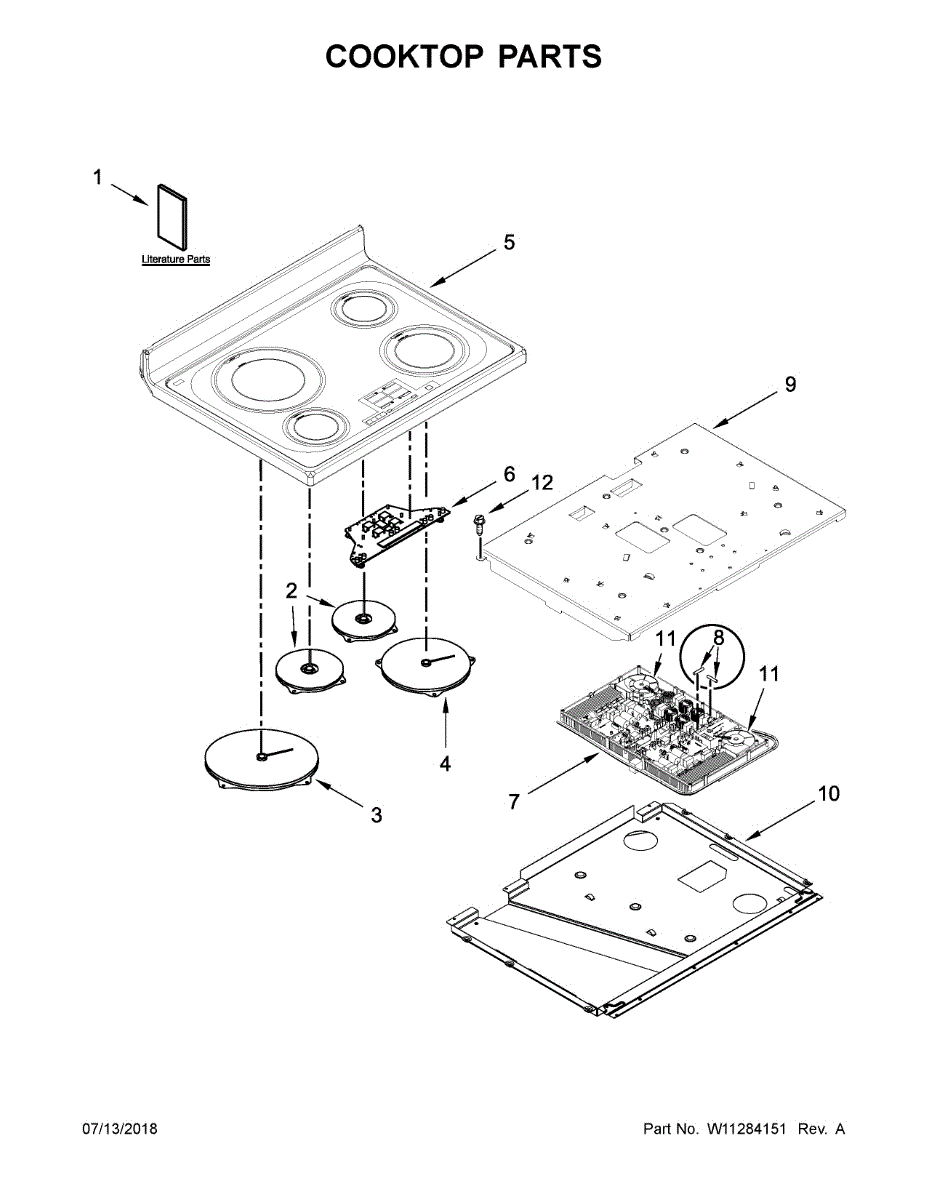 COOKTOP PARTS

1

Literature Parts

5

9

6

12

2

11

8

11

4

3

7

10

07/13/2018

Part No. W11284151 Rev. A