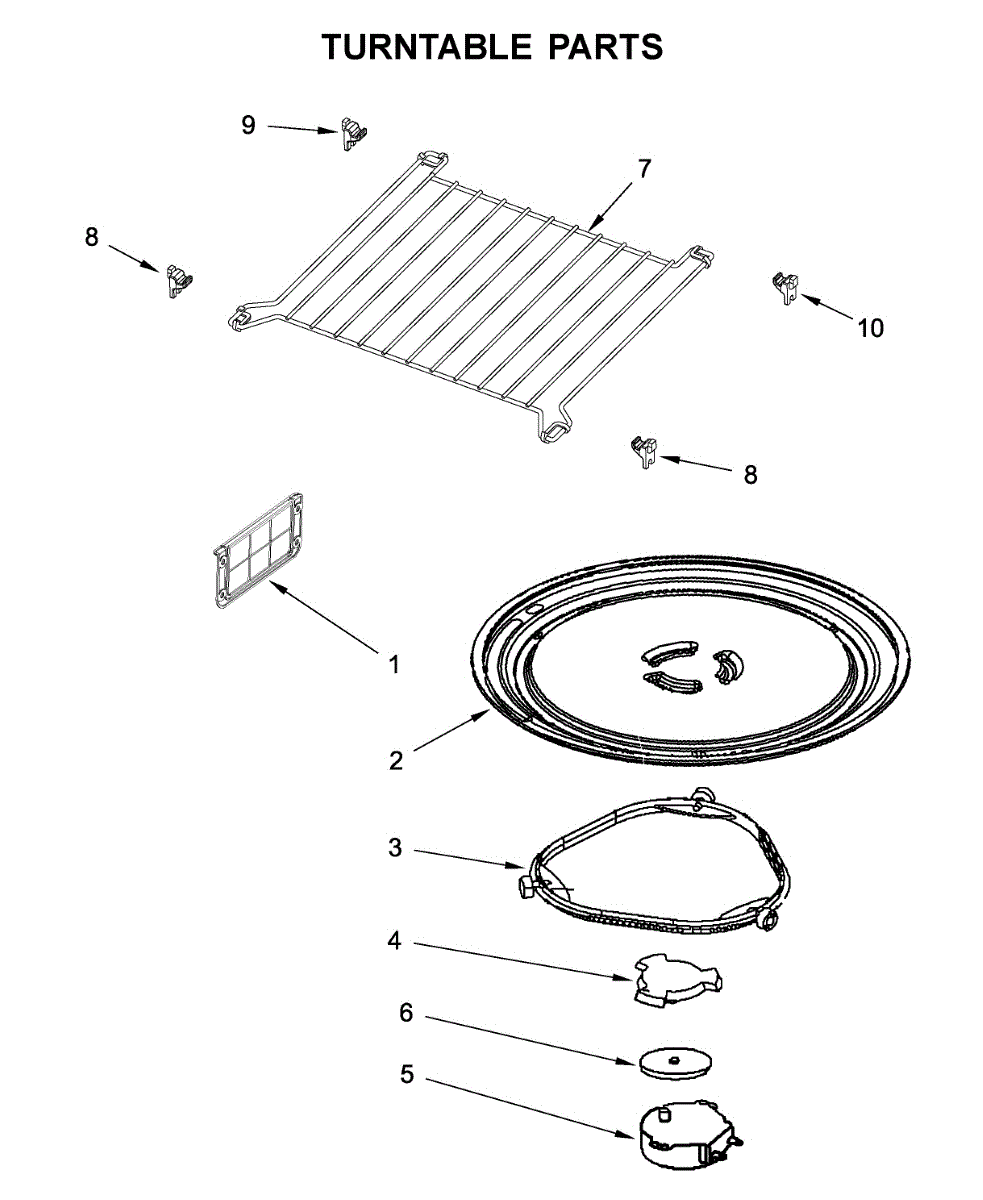 TURNTABLE PARTS

9

7

8

10

8

1

2

3

4

6

5