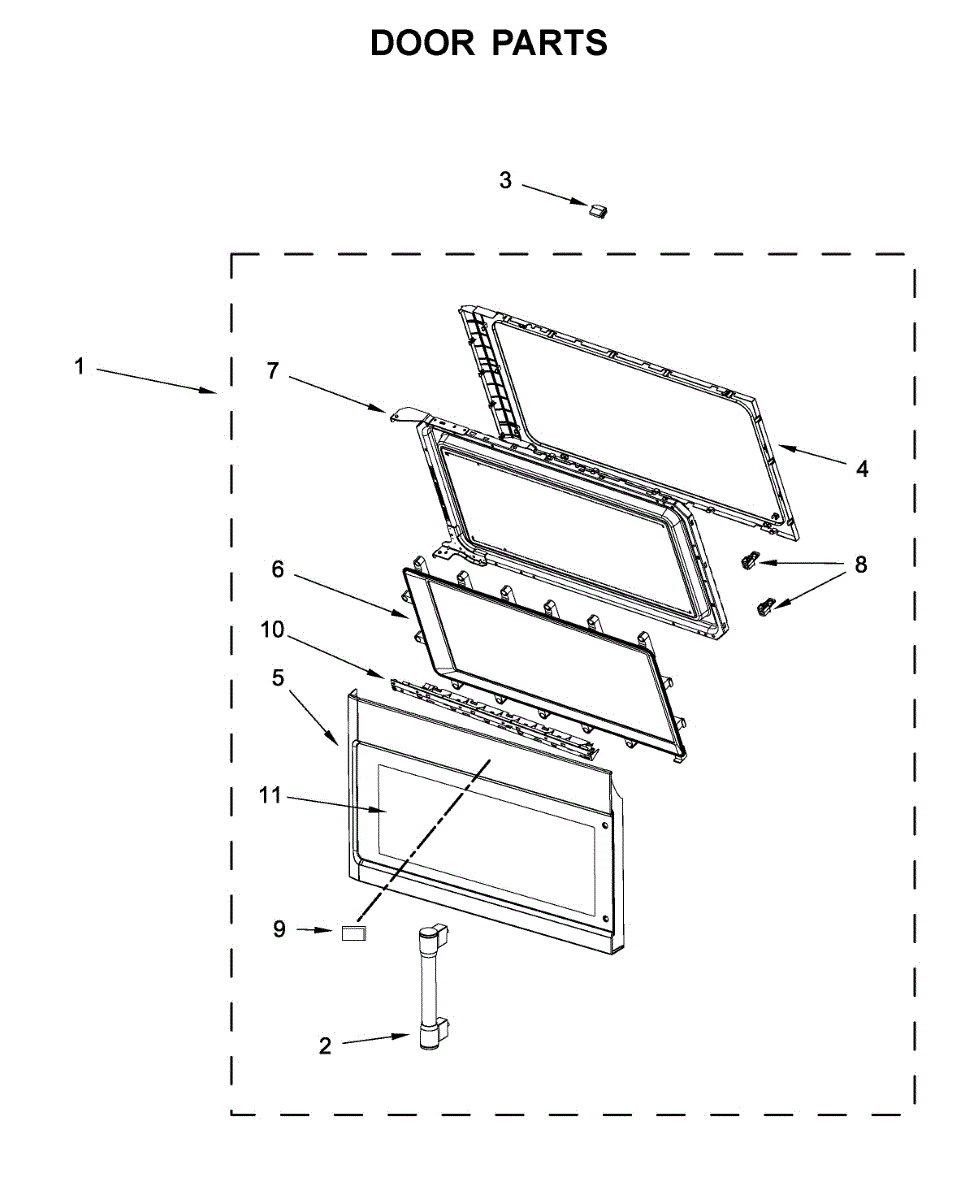 DOOR PARTS

3
1
7
4
8
6
10
5
11
9
2