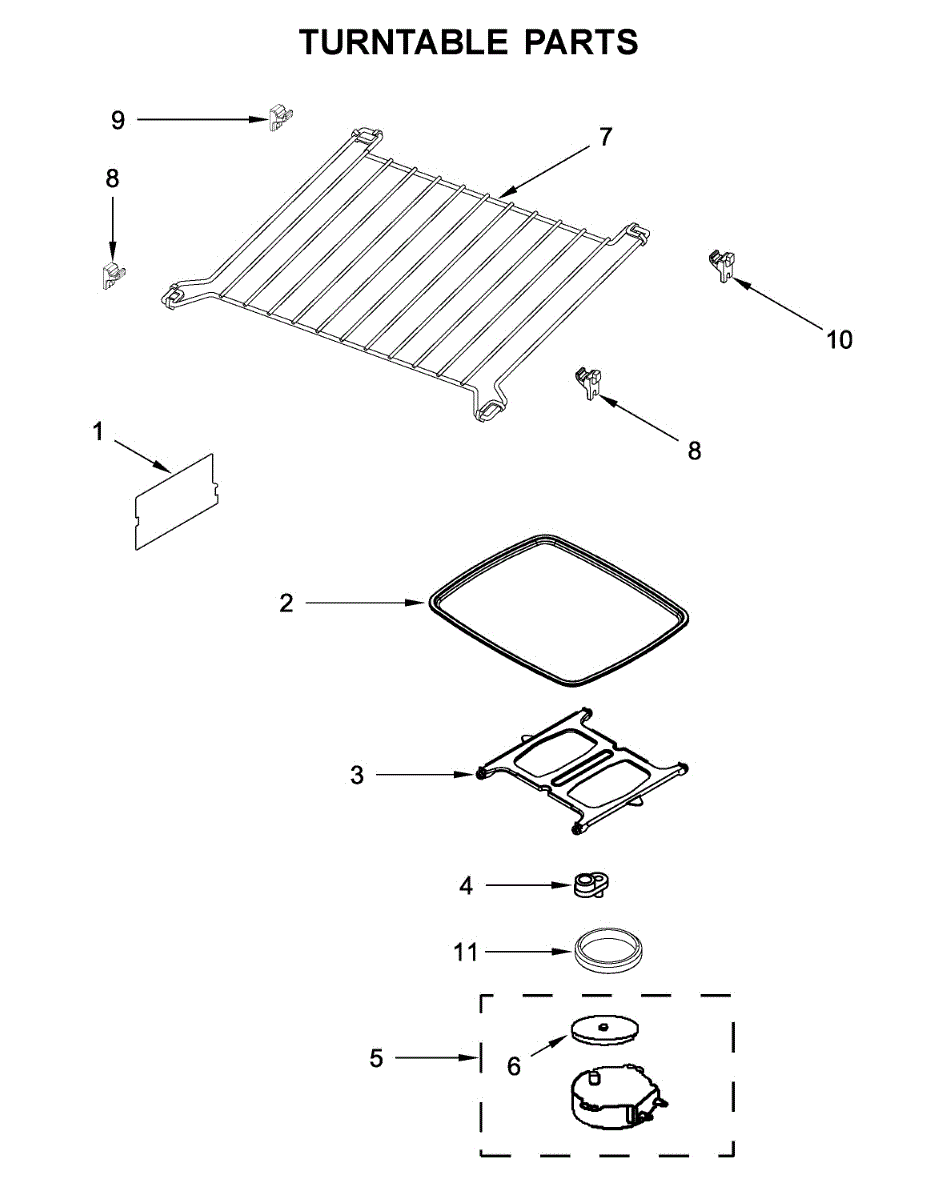 TURNTABLE PARTS

9

7

8

10

8

1

2

3

4

11

5

6