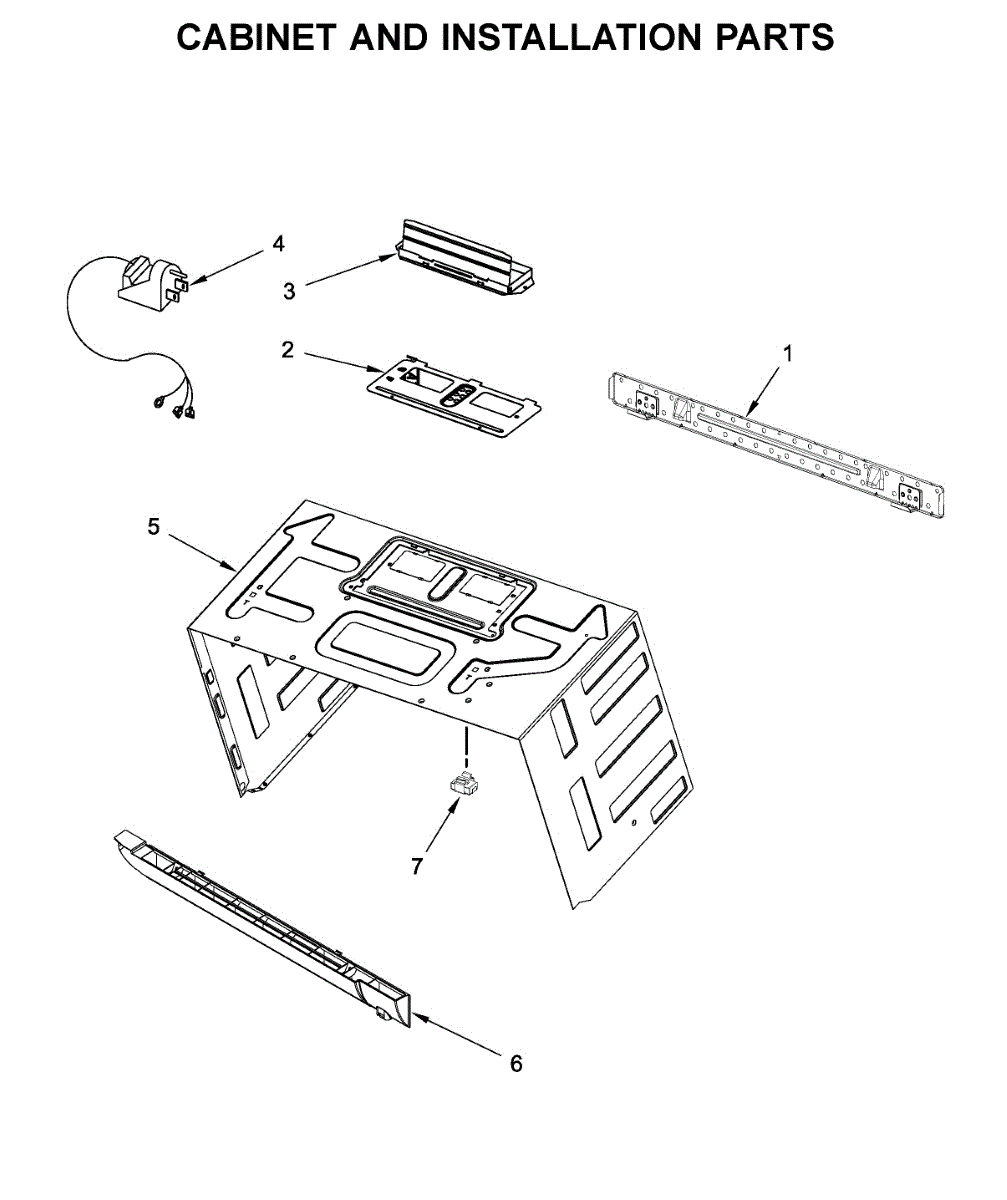 CABINET AND INSTALLATION PARTS

4
3
2
1
5
7
6