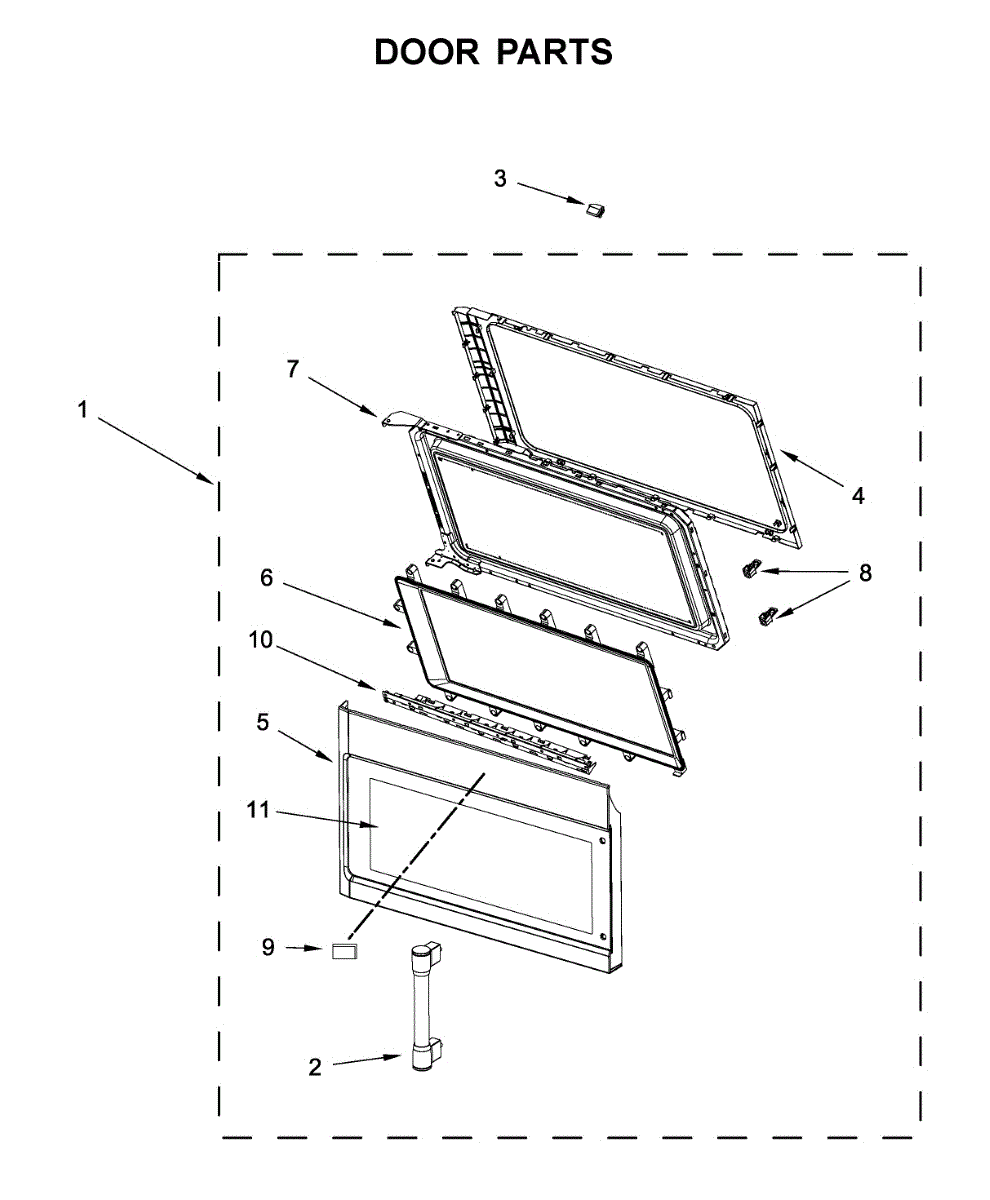 DOOR PARTS

3

7

1

4

8

6

10

5

11

9

2