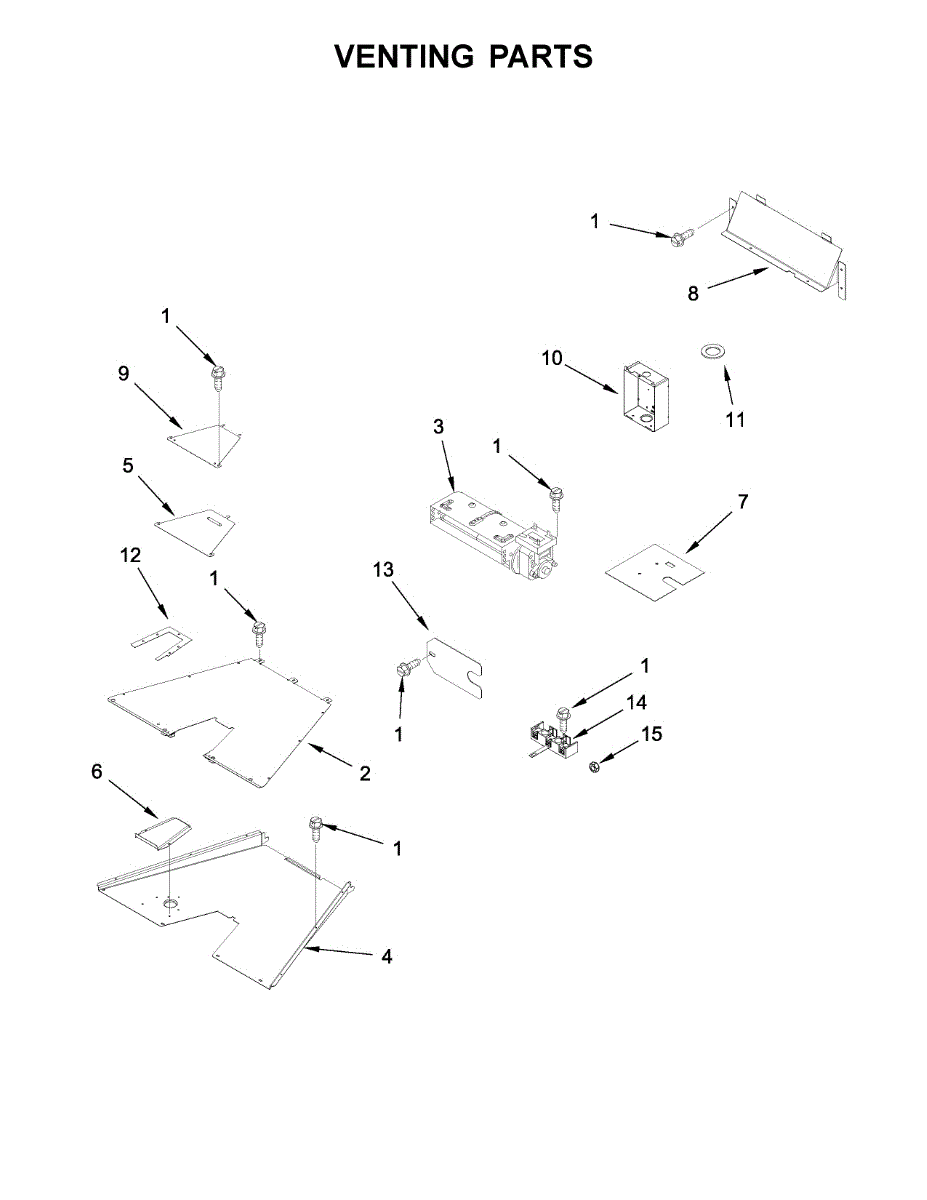 VENTING PARTS

1
8
1
9
10
11
3
1
5
7
12
1
13
1
1
14
15
2
6
1
4