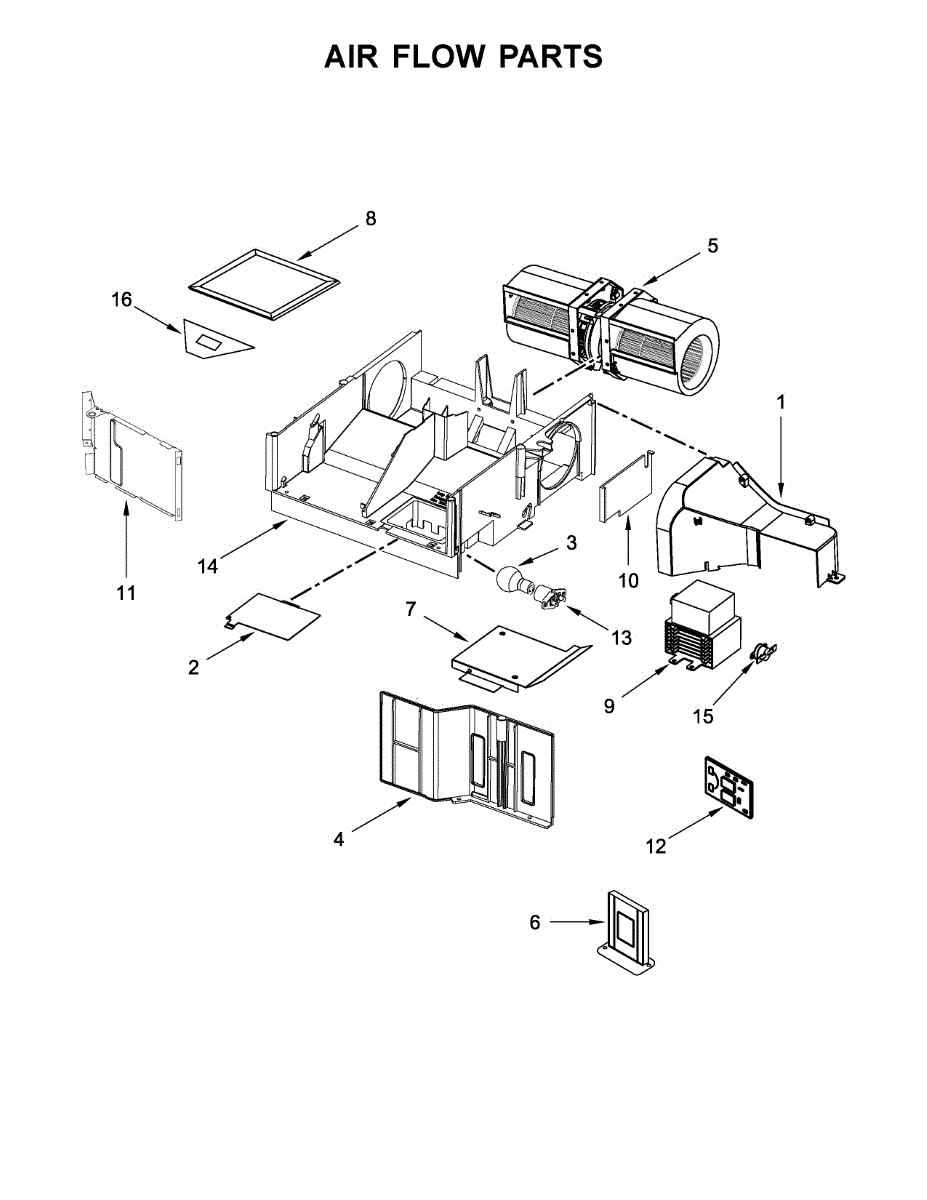 AIR FLOW PARTS

8
5
16
1
11
14
3
10
2
7
13
9
15
4
12
6