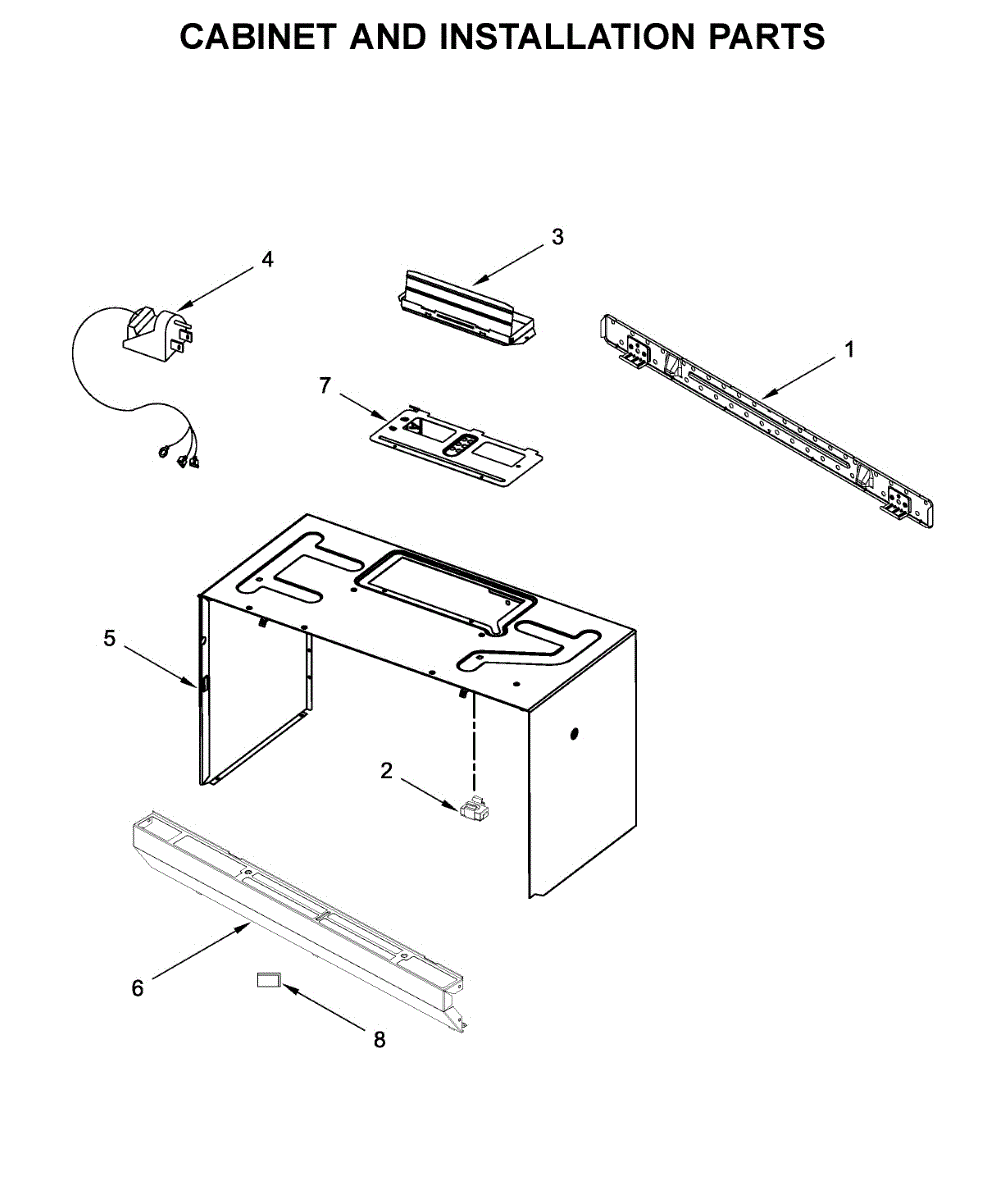 CABINET AND INSTALLATION PARTS

3

4

1

7

5

2

6

8