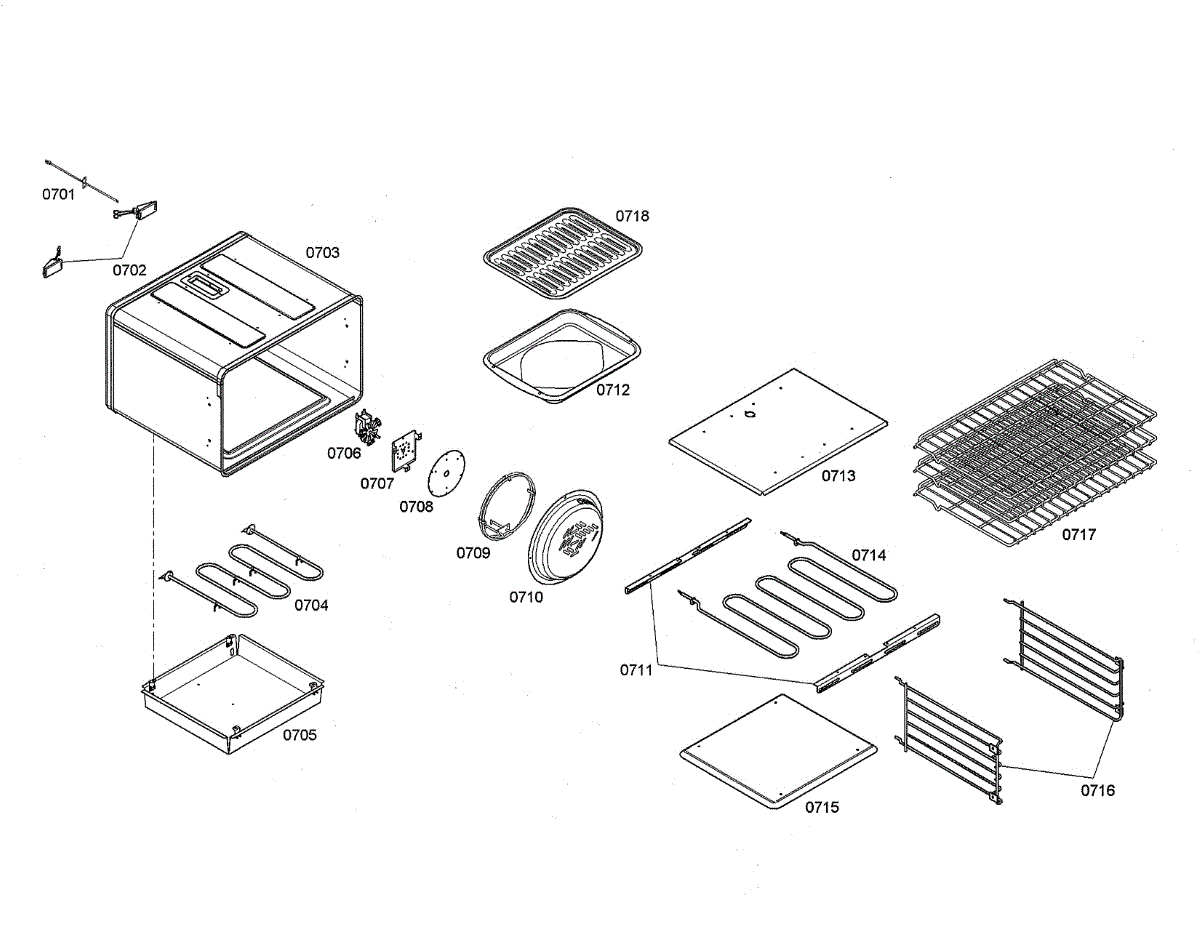 0701
0702
0703
0718
0712
0706
0707
0708
0709
0710
0713
0717
0704
0714
0711
0705
0715
0716