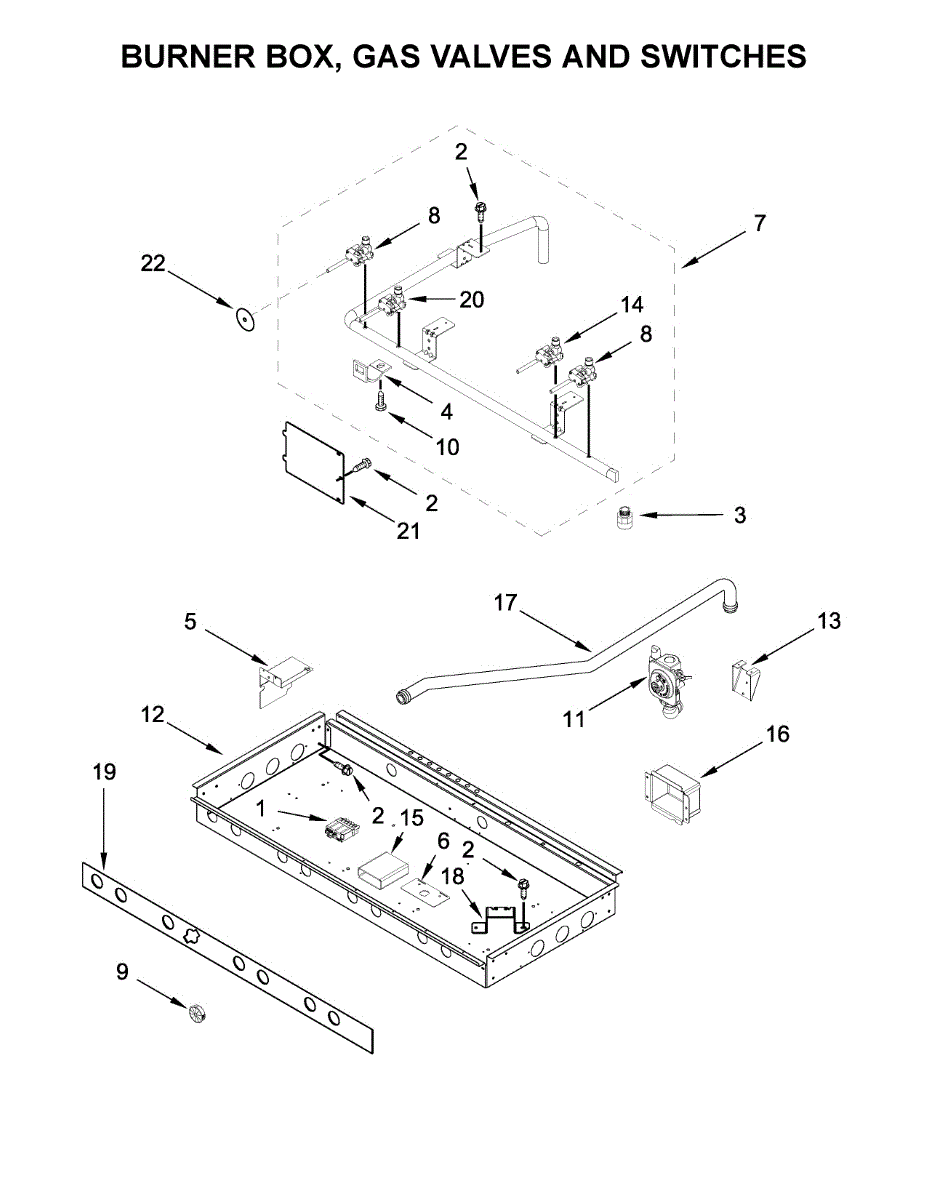 BURNER BOX, GAS VALVES AND SWITCHES

2
8
7
22
20
14
8
4
10
2
21
3
17
5
13
11
12
16
19
1
2
15
6
2
18
9