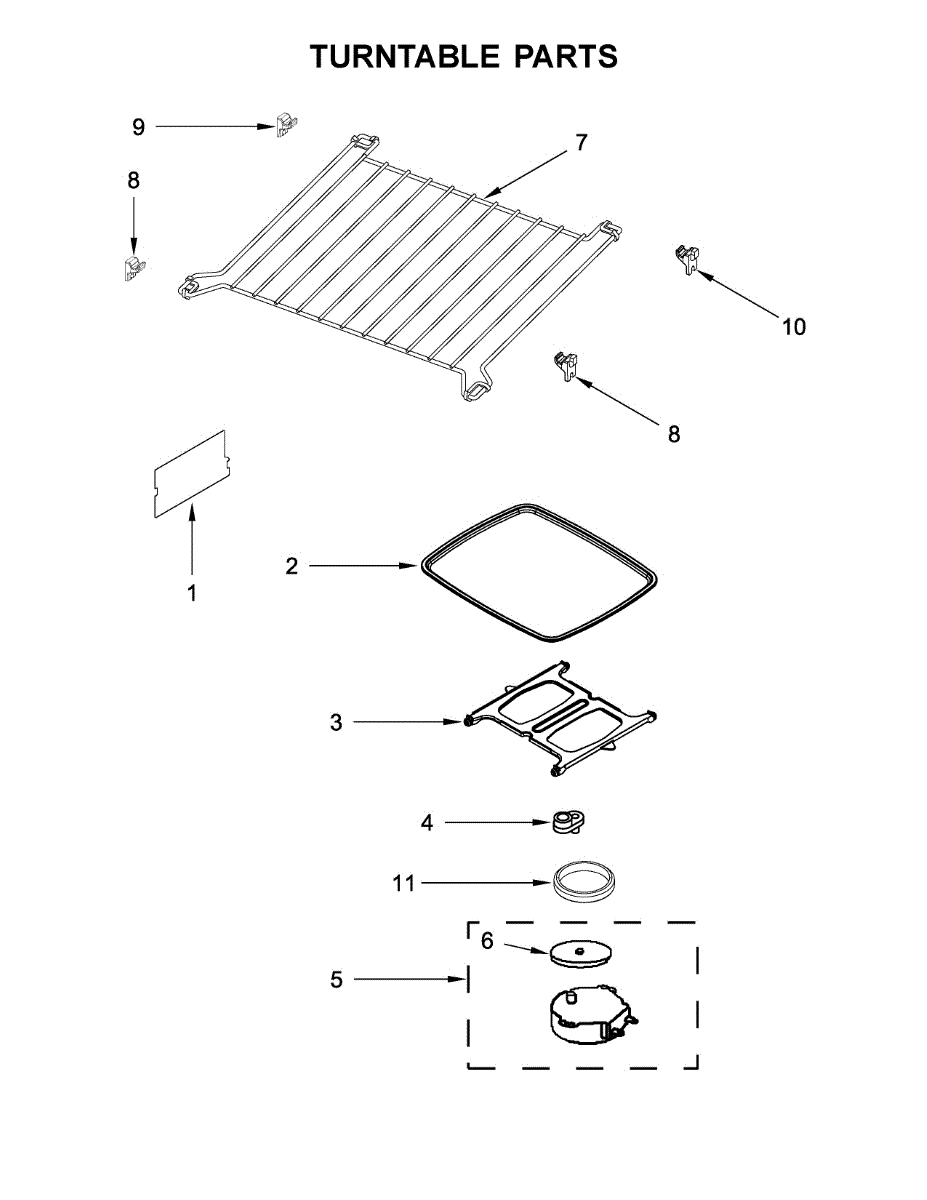 TURNTABLE PARTS

9
7
8
10
8
1
2
3
4
11
6
5