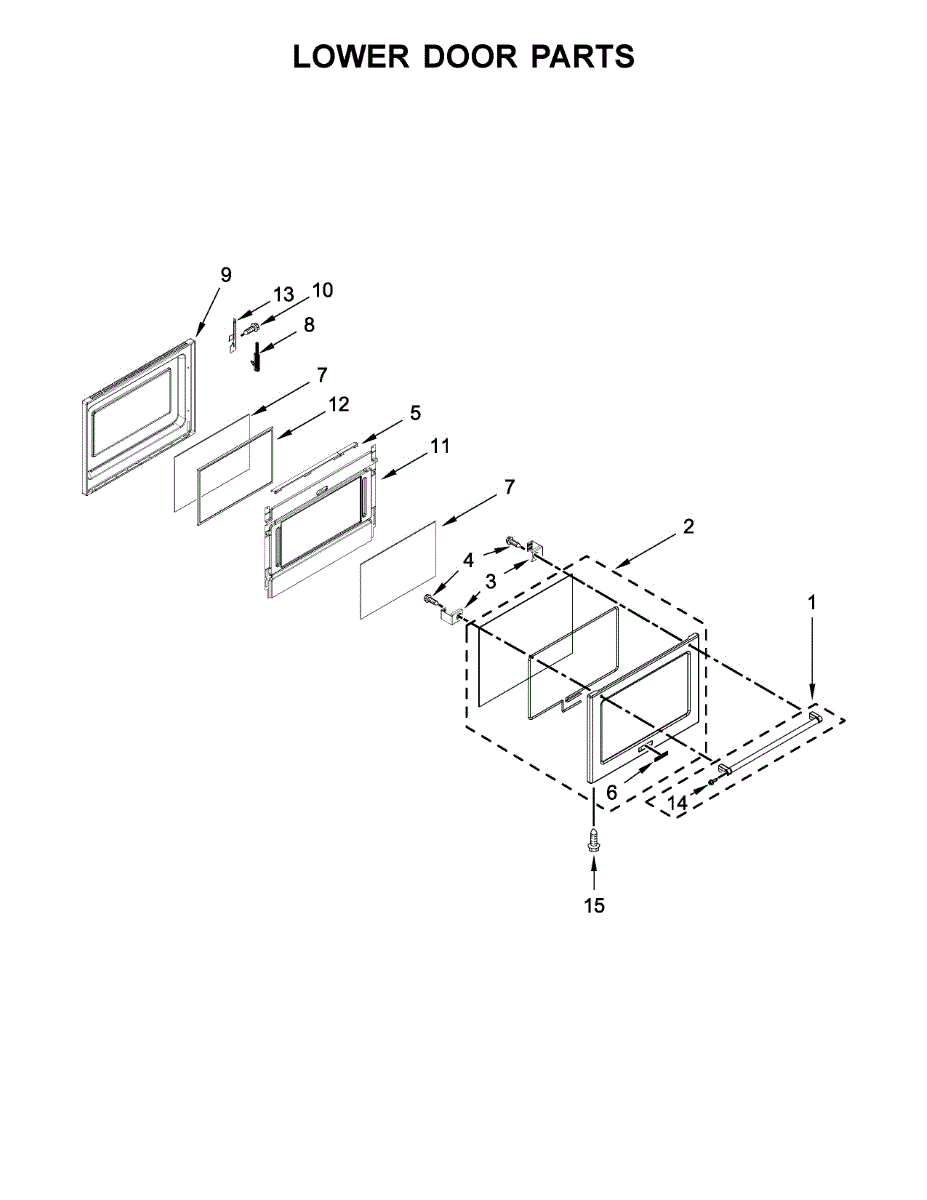 LOWER DOOR PARTS

9
13
10
8
7
12
5
11
7
2
4
3
1
6
14
15