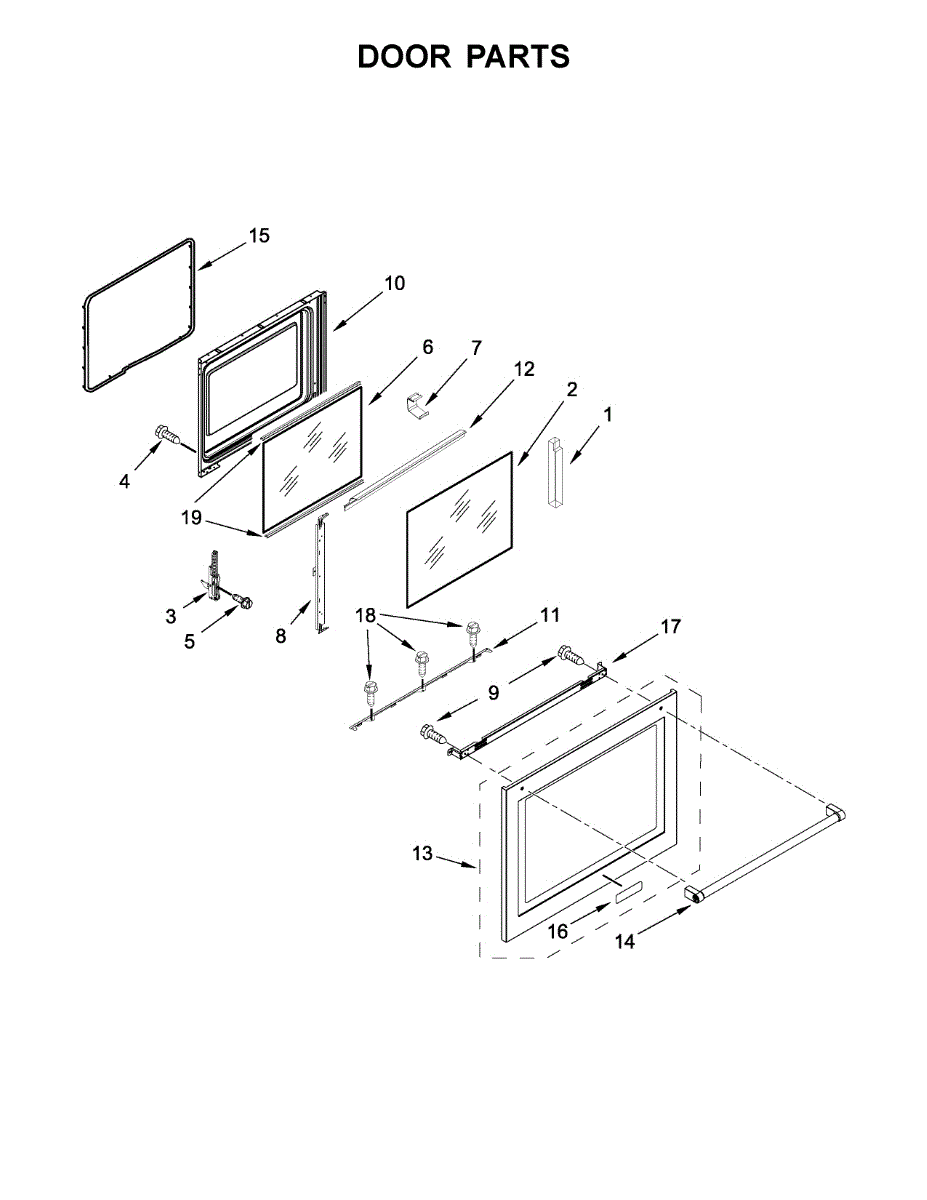 DOOR PARTS

15
10
6
7
12
2
1
4
19
3
5
8
18
11
17
9
13
16
14