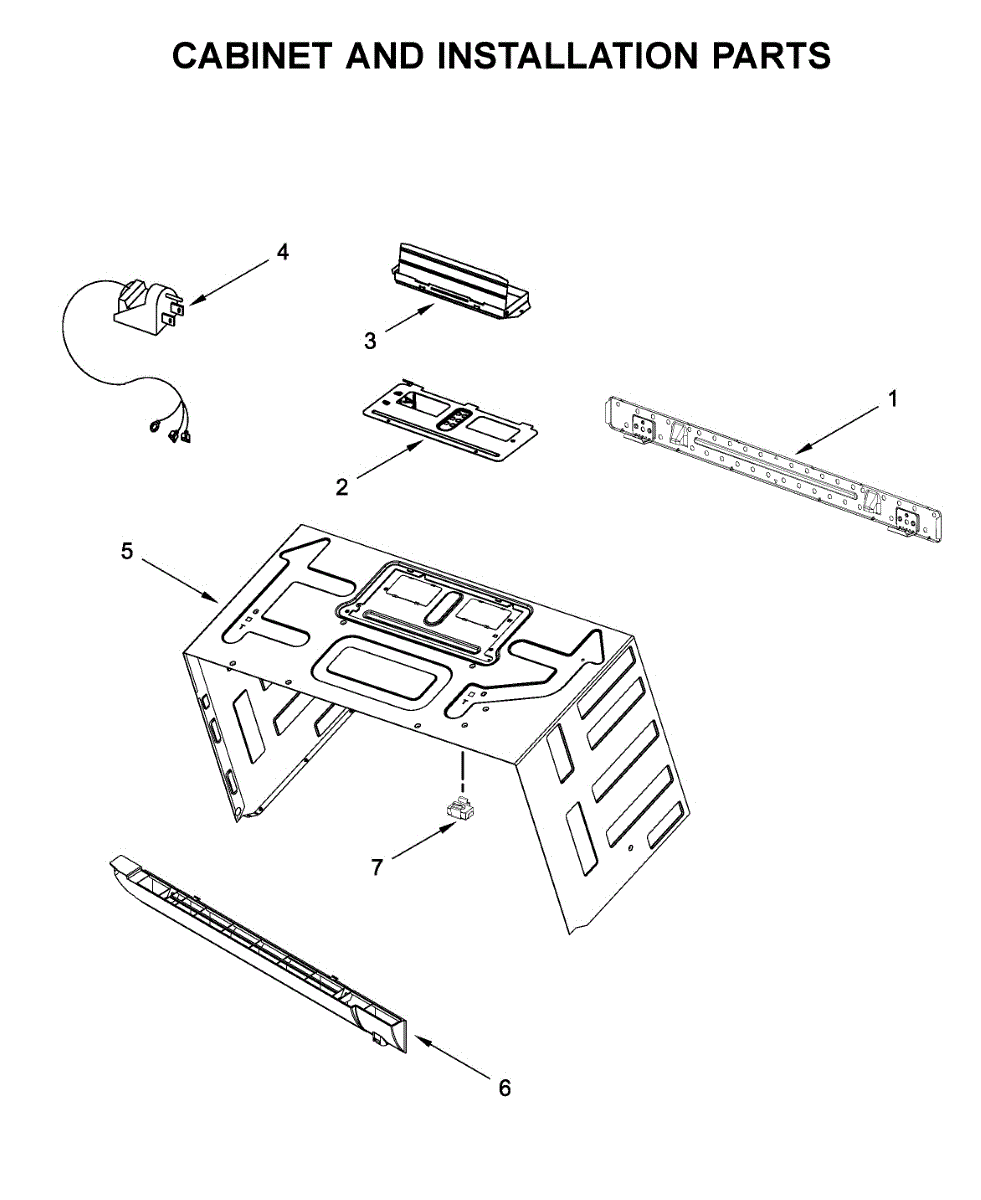 CABINET AND INSTALLATION PARTS

4

3

1

2

5

7

6