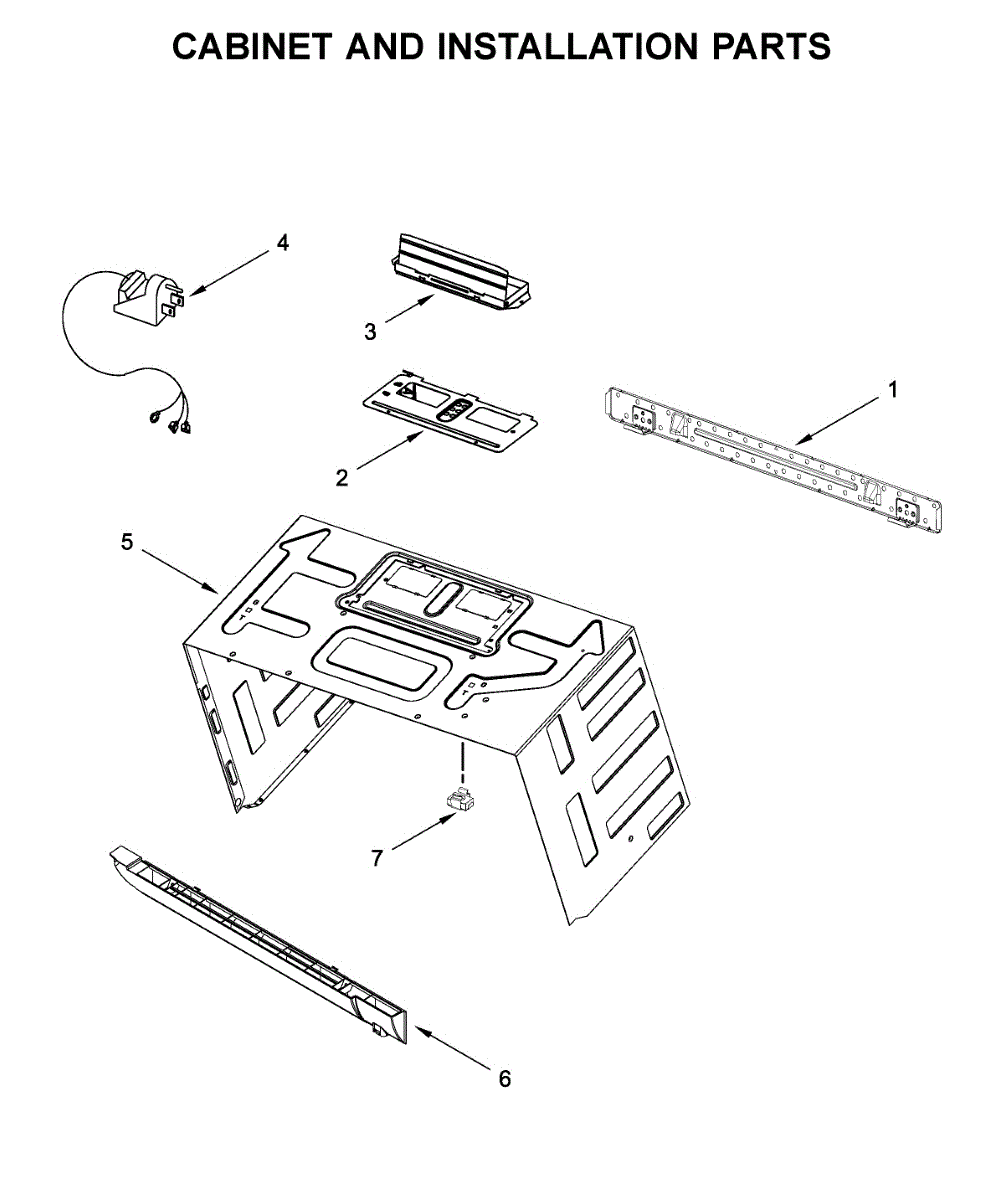 CABINET AND INSTALLATION PARTS

4

3

1

2

5

7

6