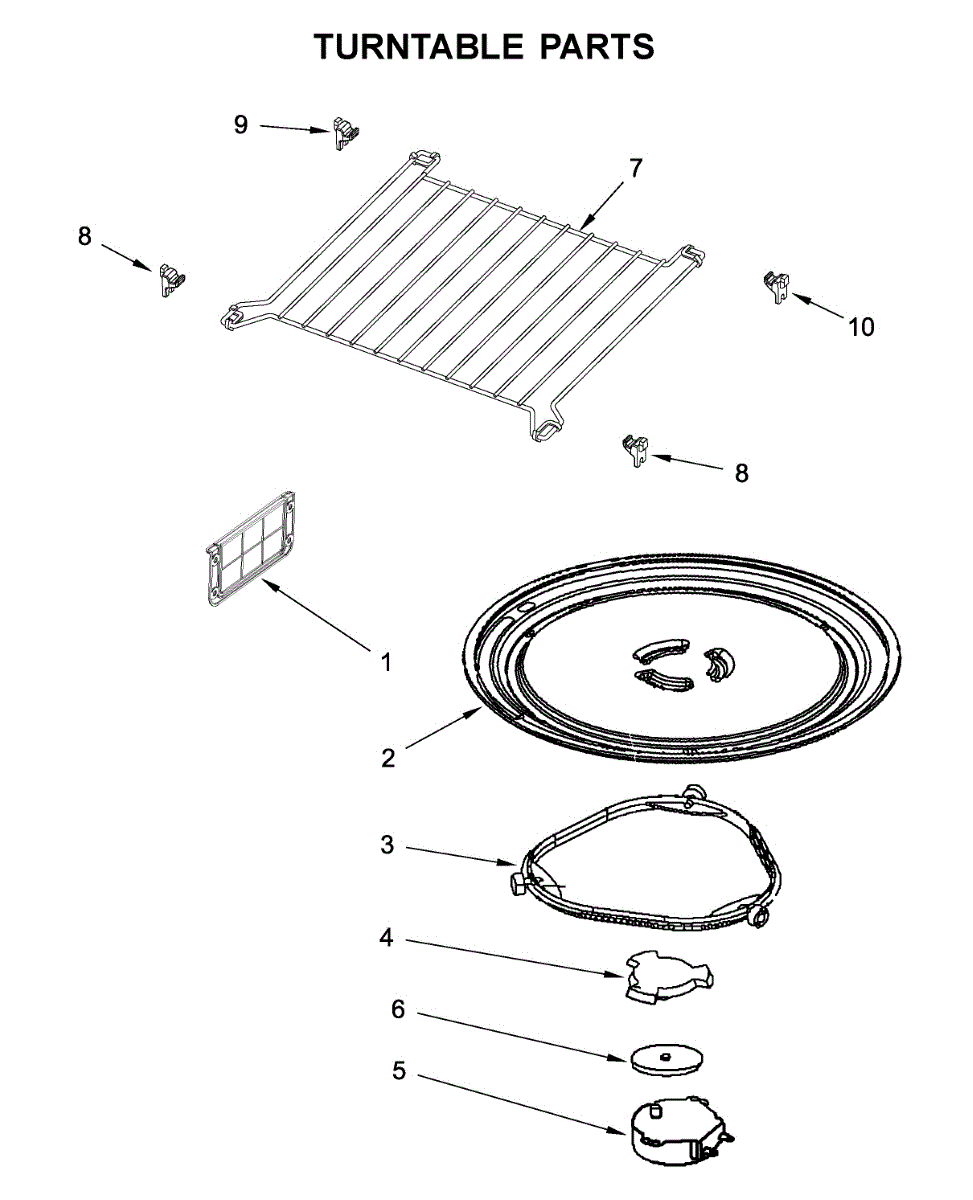 TURNTABLE PARTS

9
7
8
10
8
1
2
3
4
6
5