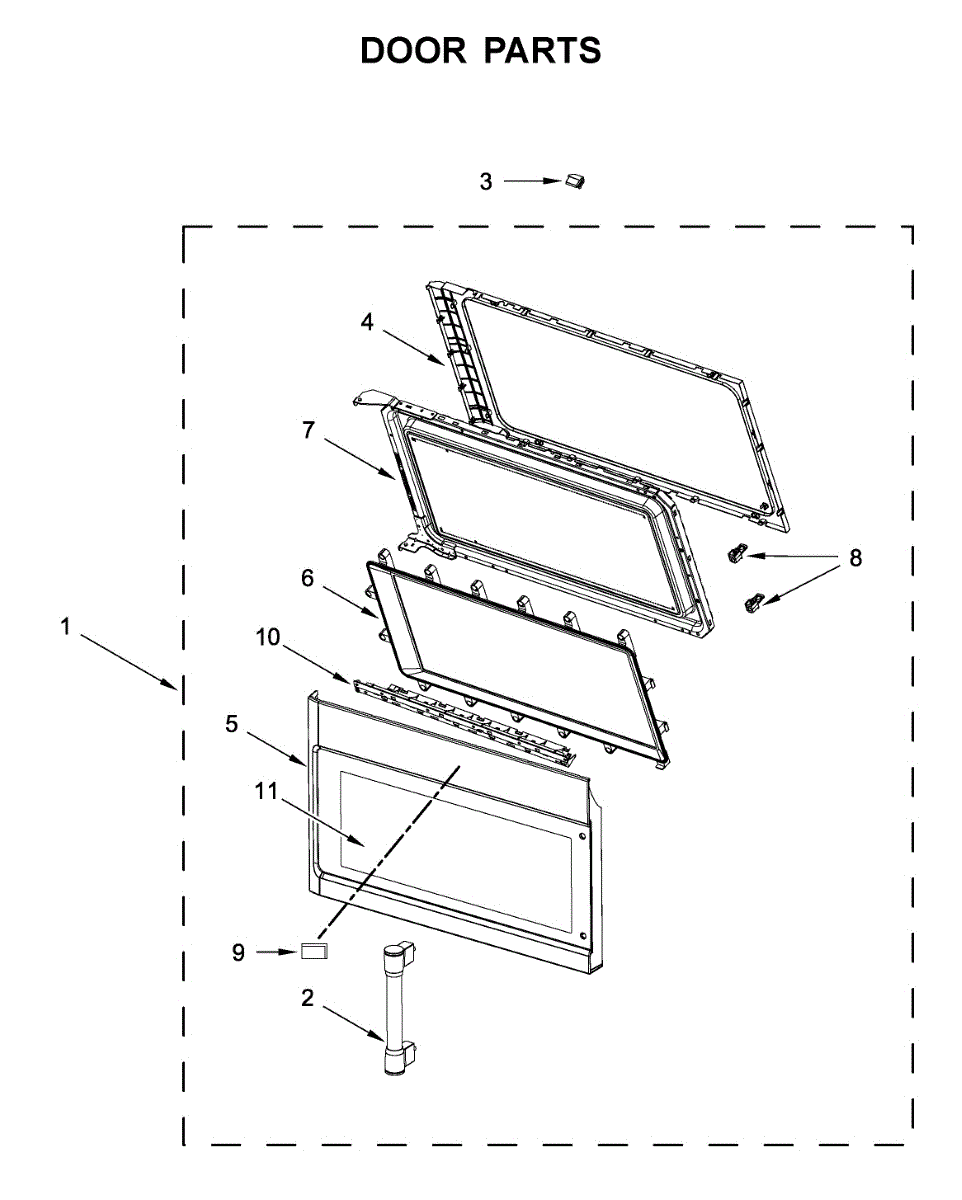 DOOR PARTS

3

4

7

8

6

1

10

5

11

9

2