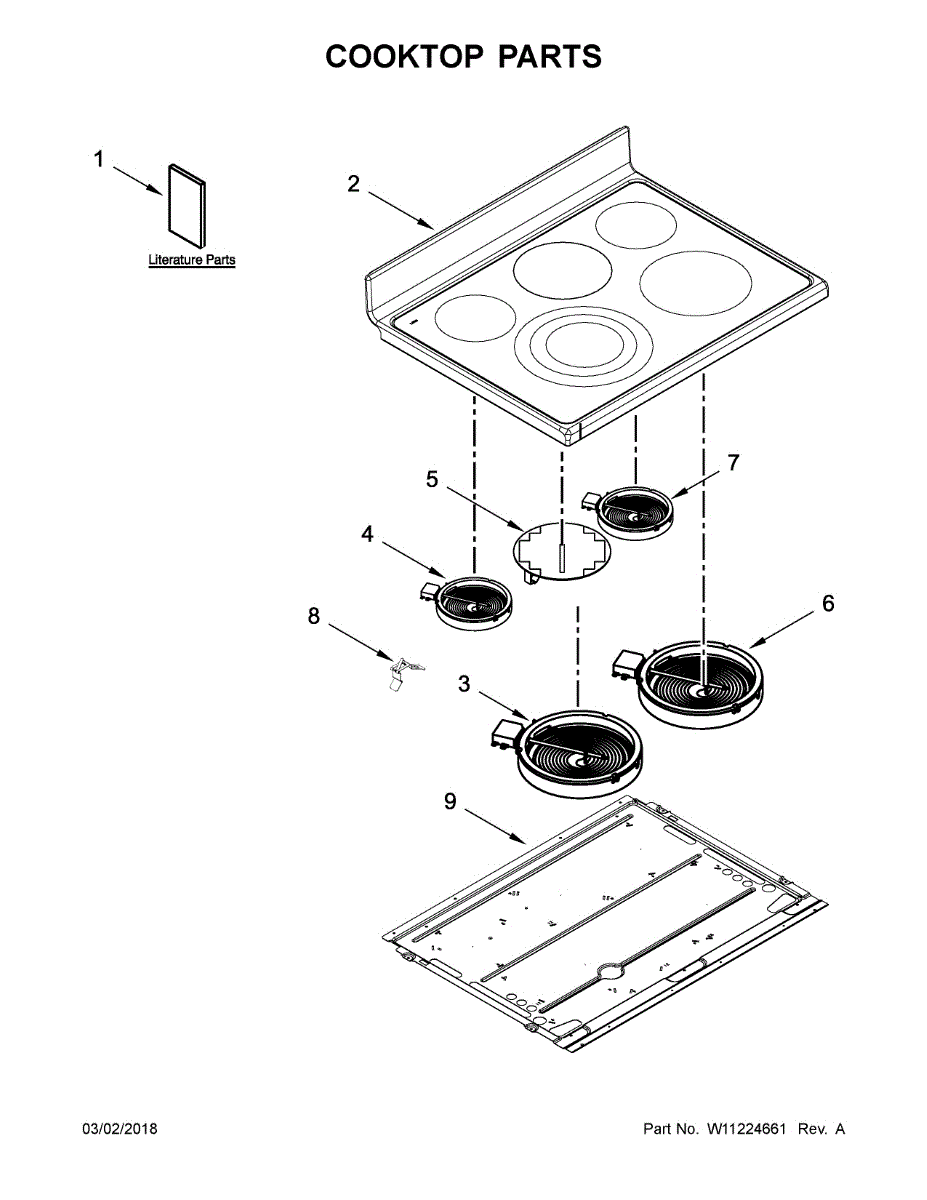 COOKTOP PARTS

1

Literature Parts

2

5

7

4

8

6

3

9

03/02/2018

Part No. W11224661 Rev. A