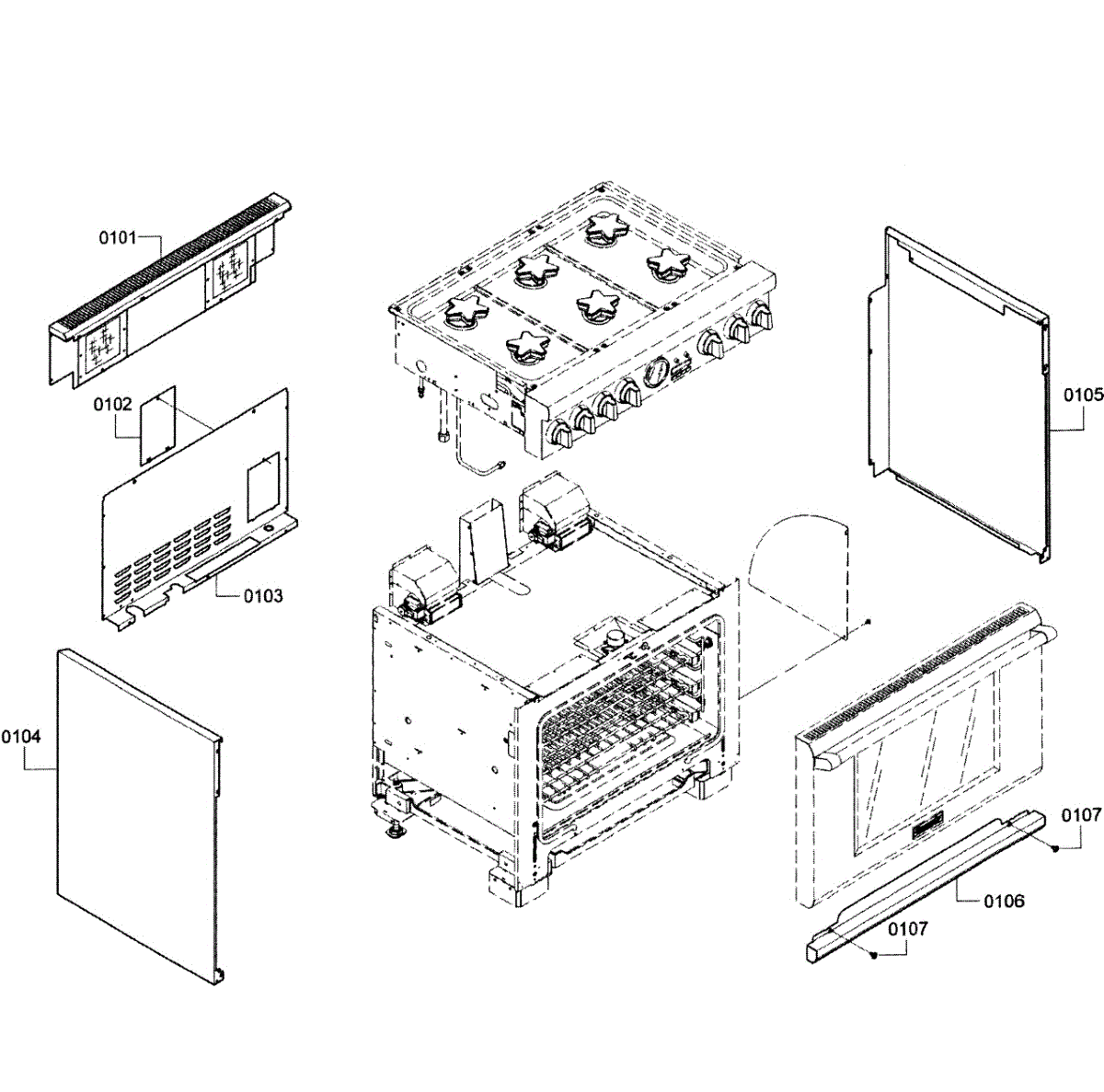 0101
0102
0103
0104
0105
0107
0106
0107