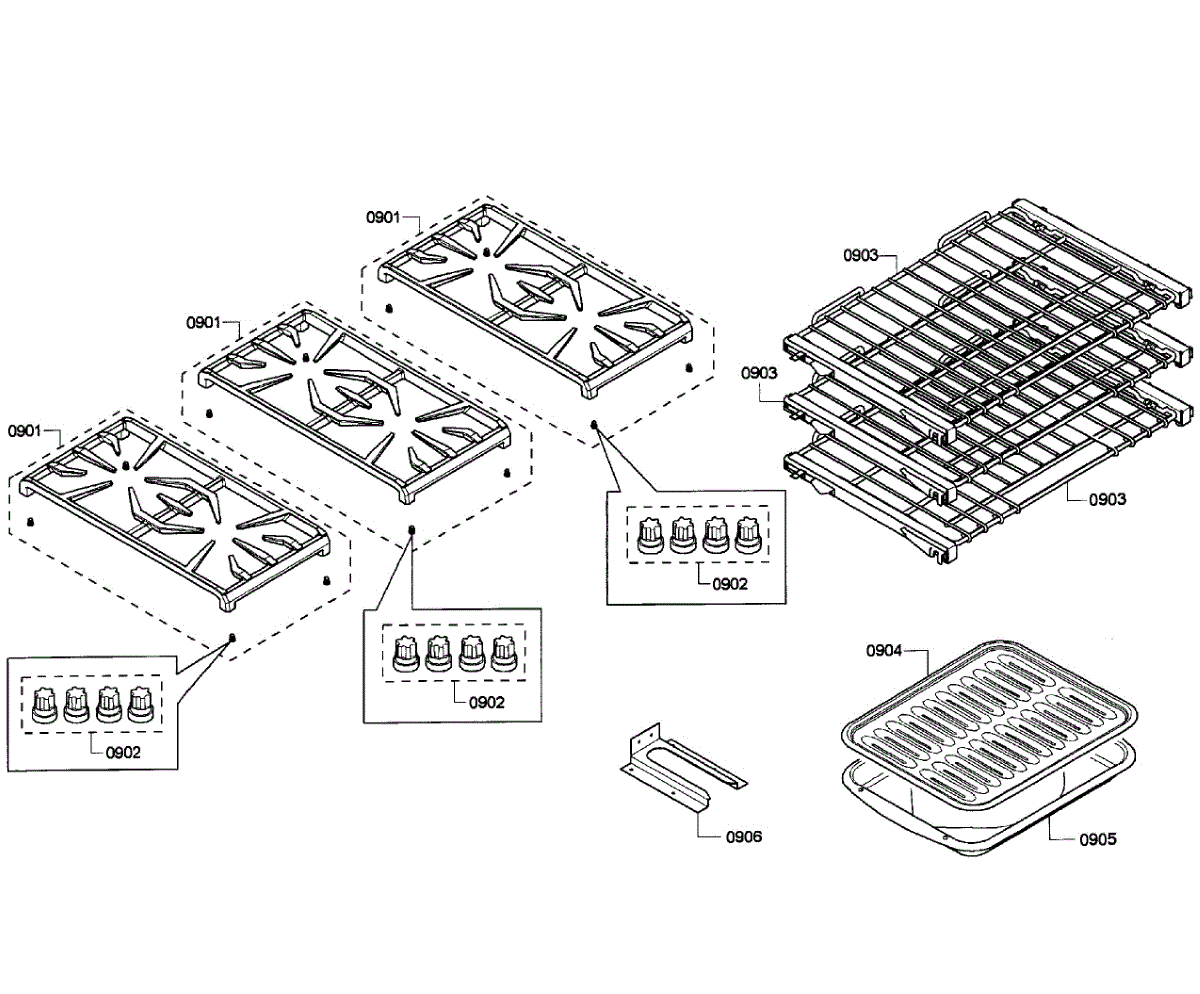 0901
0901
0901
0903
0903
0903
0902
0902
0902
0904
0906
0905