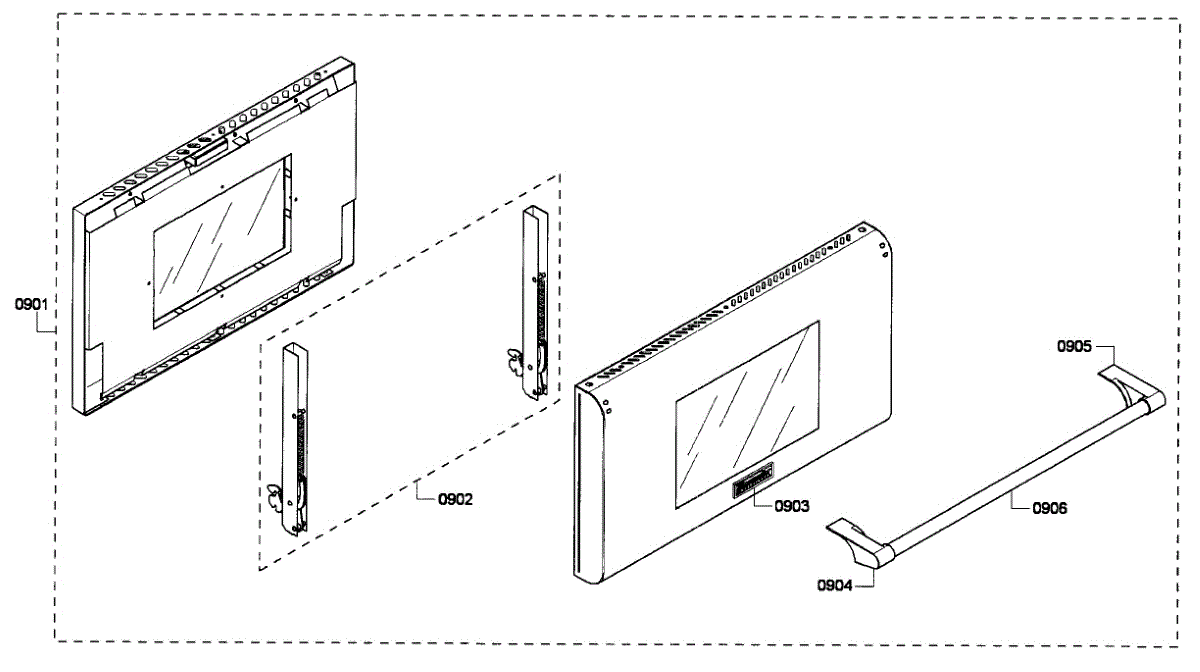 0901
0902
0903
0905
0906
0904