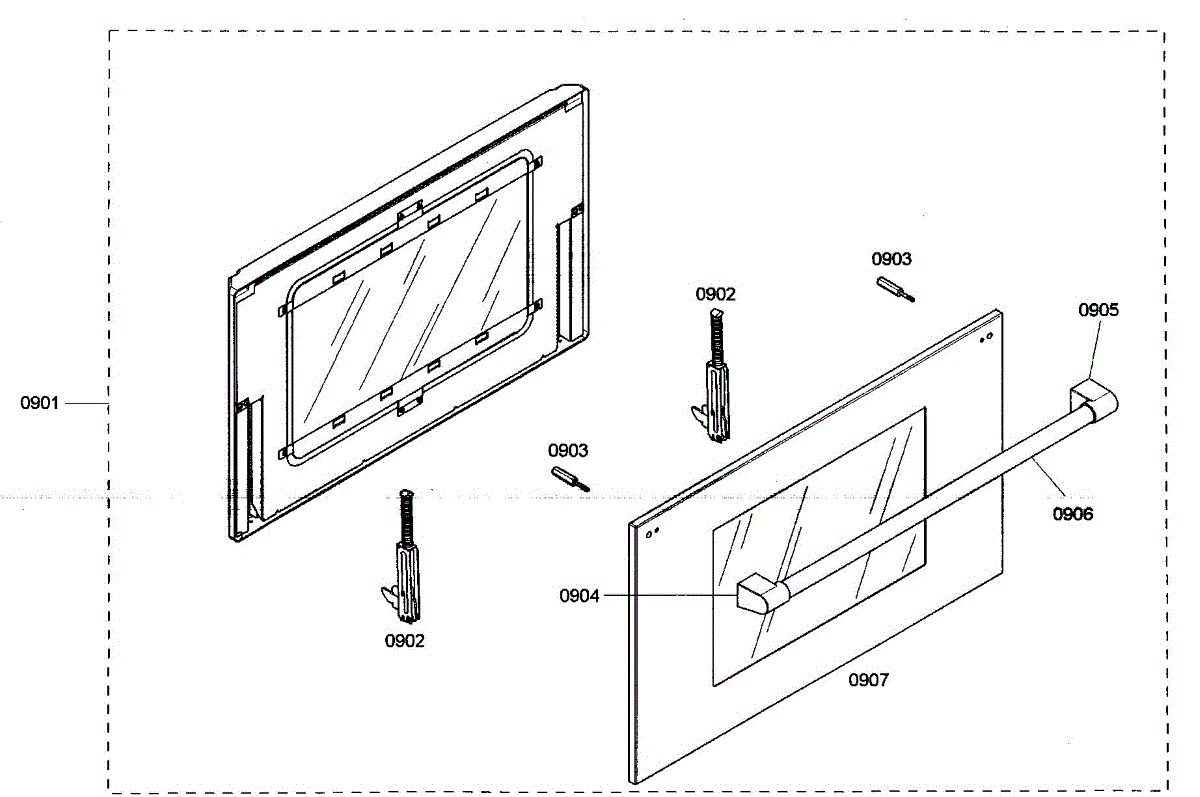 0901

0903

0902

0905

0903

0906

0904

0902

0907