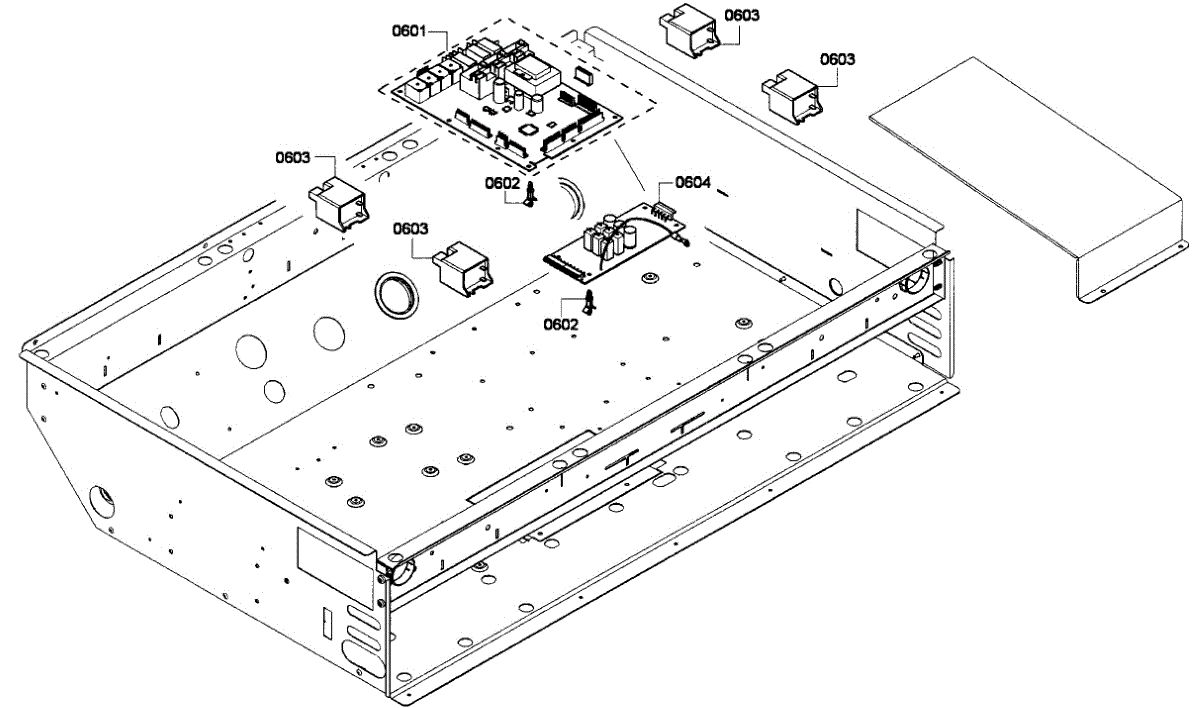 0601
0603
0603
0603
0602
0604
0603
0602