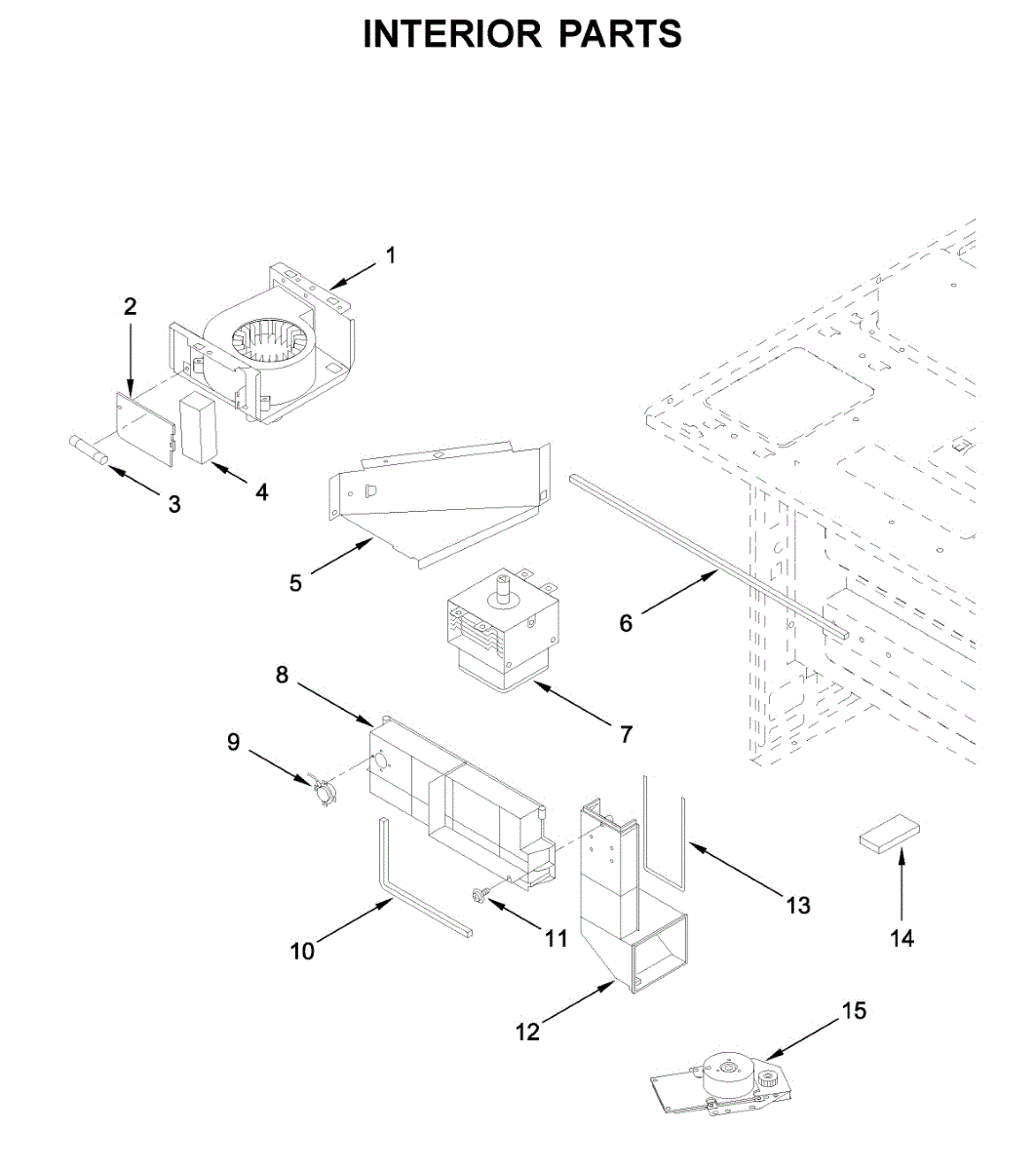 INTERIOR PARTS

1
2
3
4
5
6
7
8
9
10
11
12
13
14
15