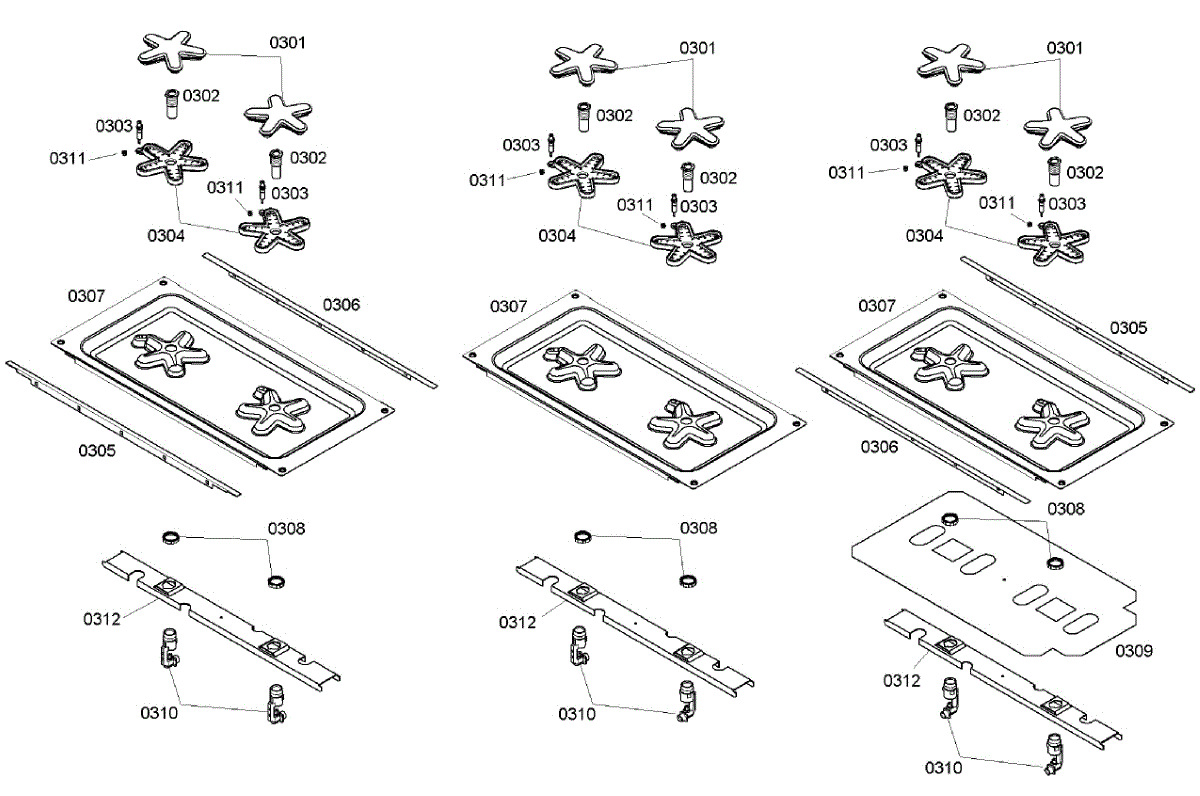 0301
0302
0303
0311
0302
0311
0303
0304
0307
0306
0305
0308
0312
0310

0301
0302
0303
0311
0302
0311
0303
0304
0307
0308
0312
0310

0301
0302
0303
0311
0302
0311
0303
0304
0307
0305
0306
0308
0309
0312
0310