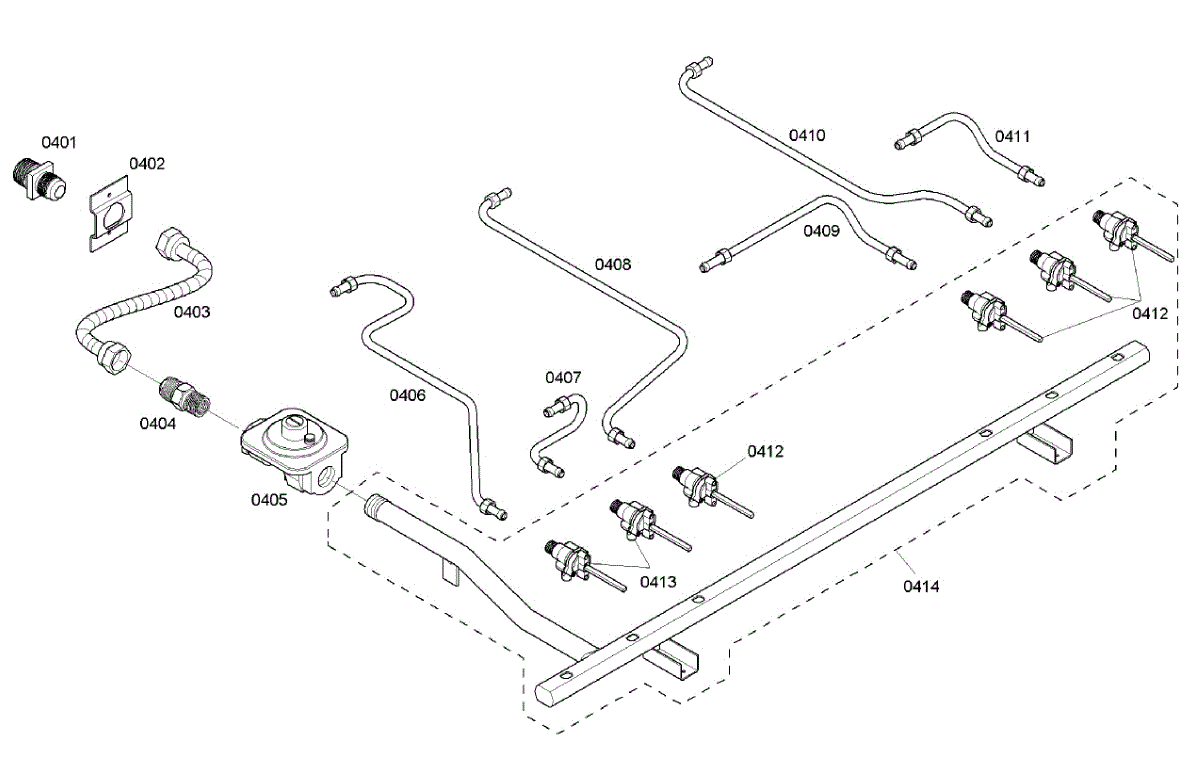 0401
0402
0403
0404
0405
0406
0407
0408
0409
0410
0411
0412
0412
0413
0414