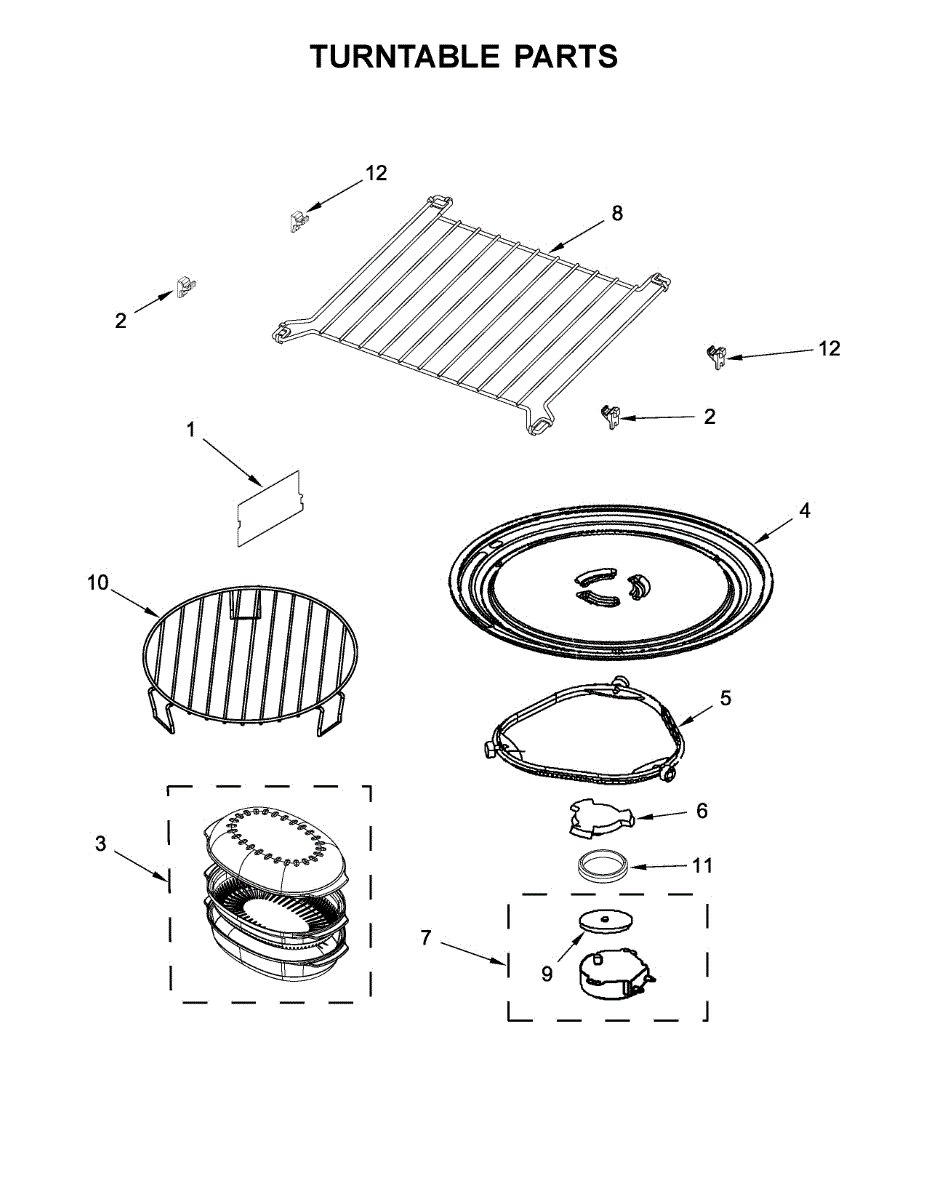 TURNTABLE PARTS

12
8
2
12
2
1
4
10
5
6
3
11
7
9