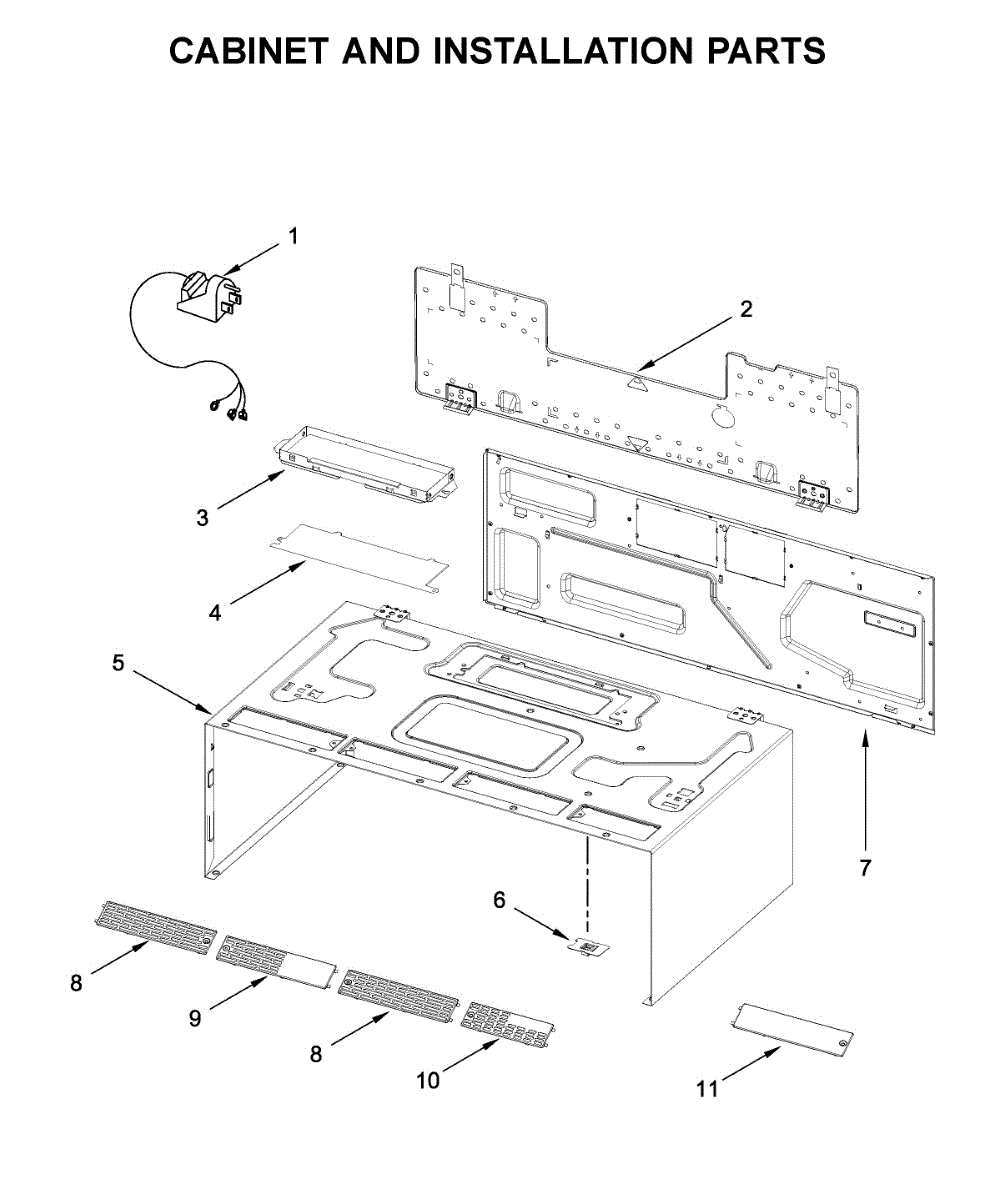 CABINET AND INSTALLATION PARTS

1
2
3
4
5
7
6
8
9
8
10
11