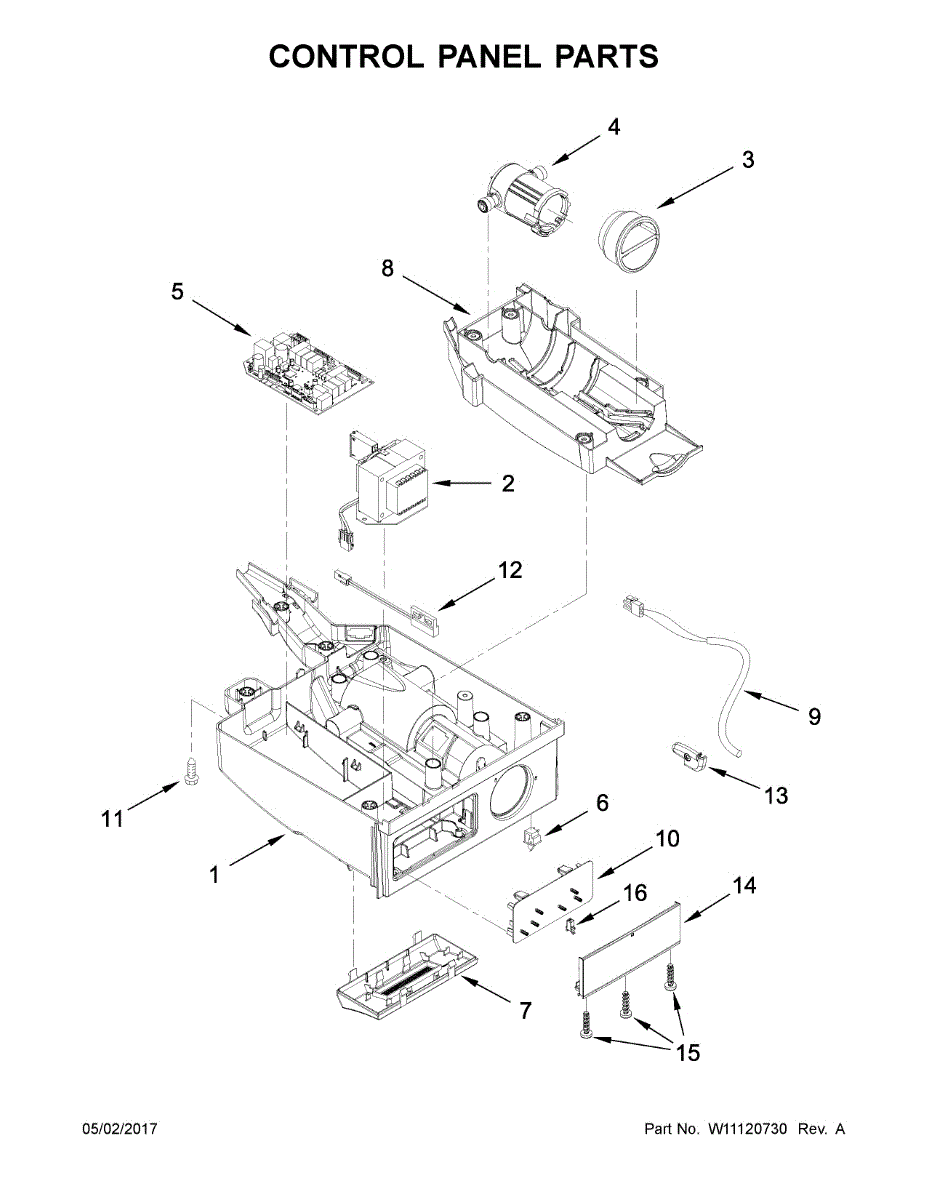 CONTROL PANEL PARTS

4

3

8

5

2

12

9

13

11

6

10

1

16

14

7

15

05/02/2017

Part No. W11120730 Rev. A