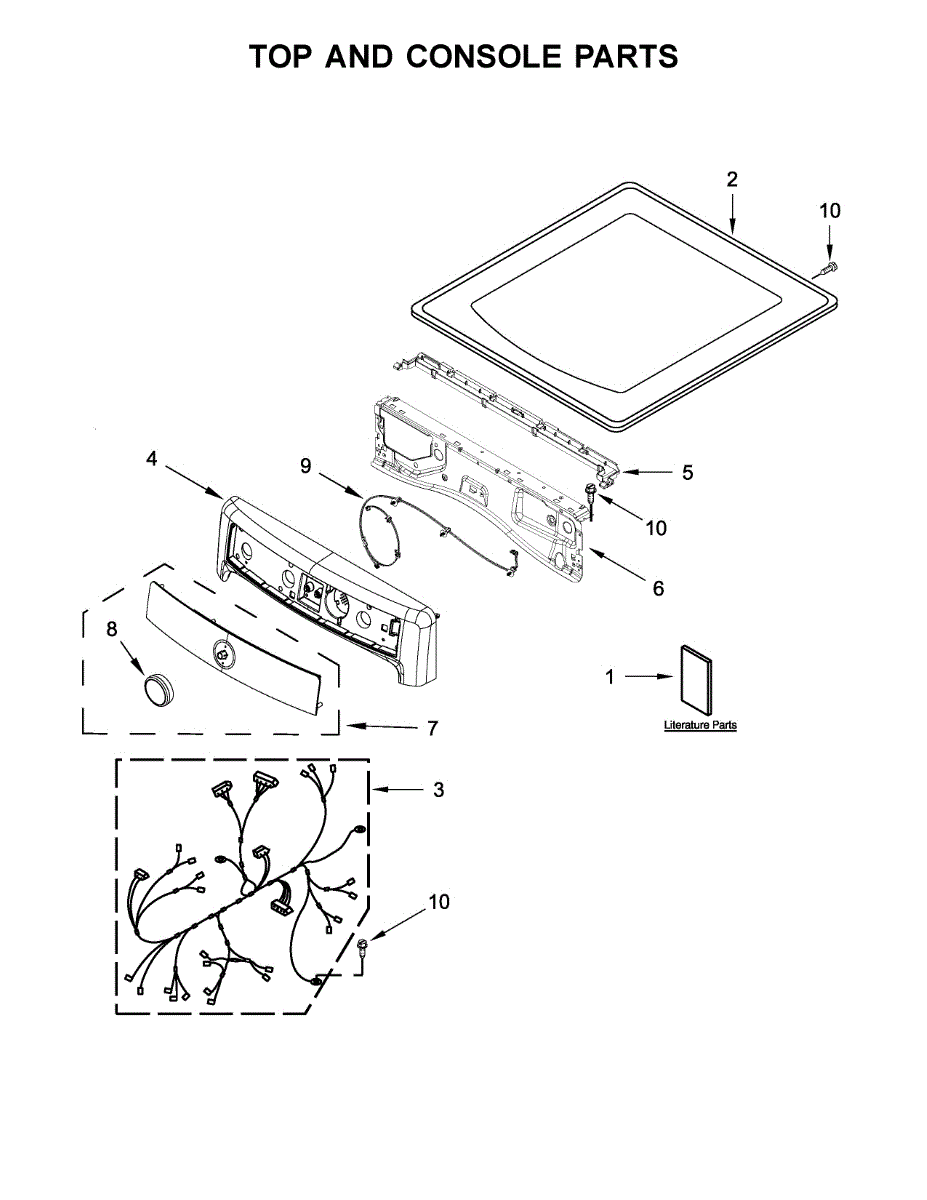 TOP AND CONSOLE PARTS

2

10

4

9

5

10

6

8

1

Literature Parts

7

3

10