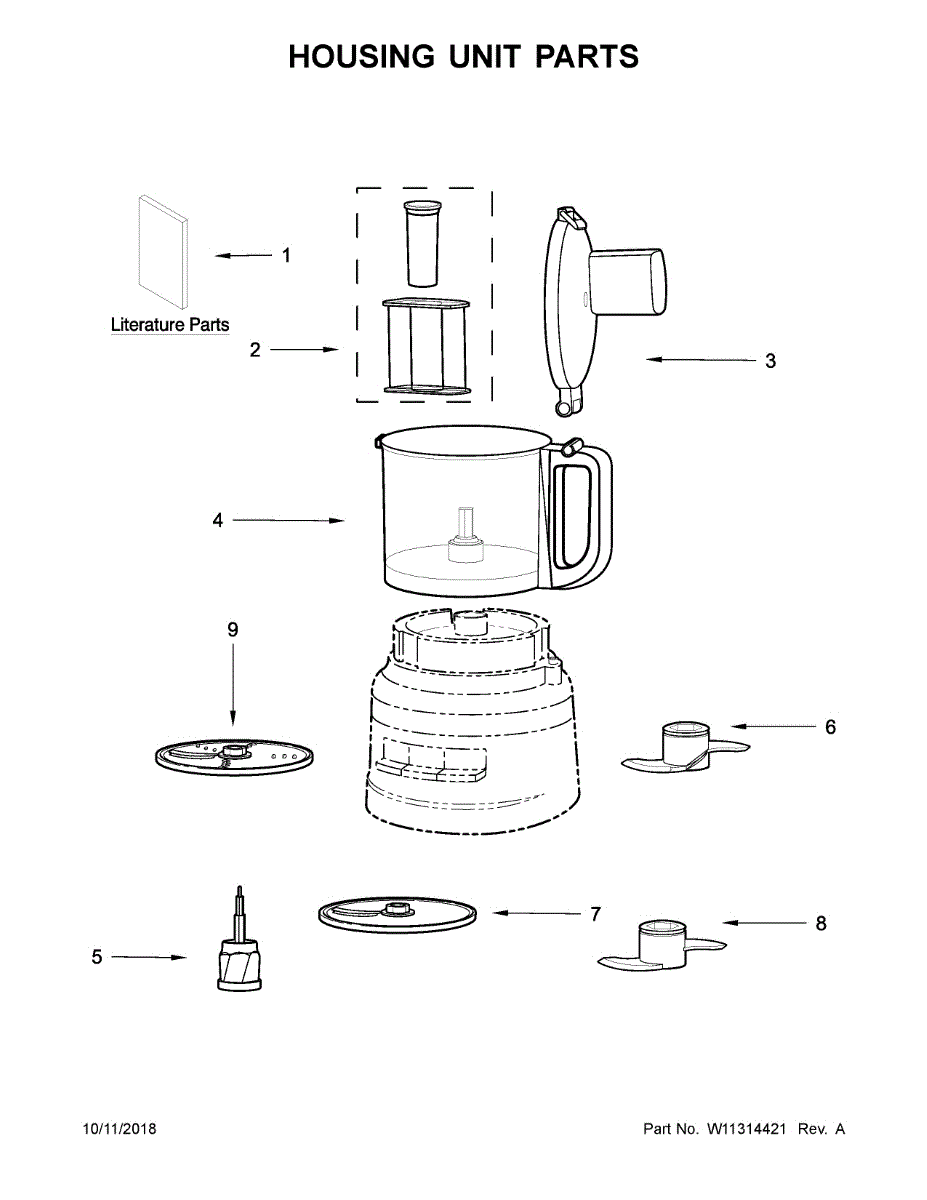 HOUSING UNIT PARTS

1

Literature Parts

2

3

4

9

6

7

8

5

10/11/2018

Part No. W11314421 Rev. A