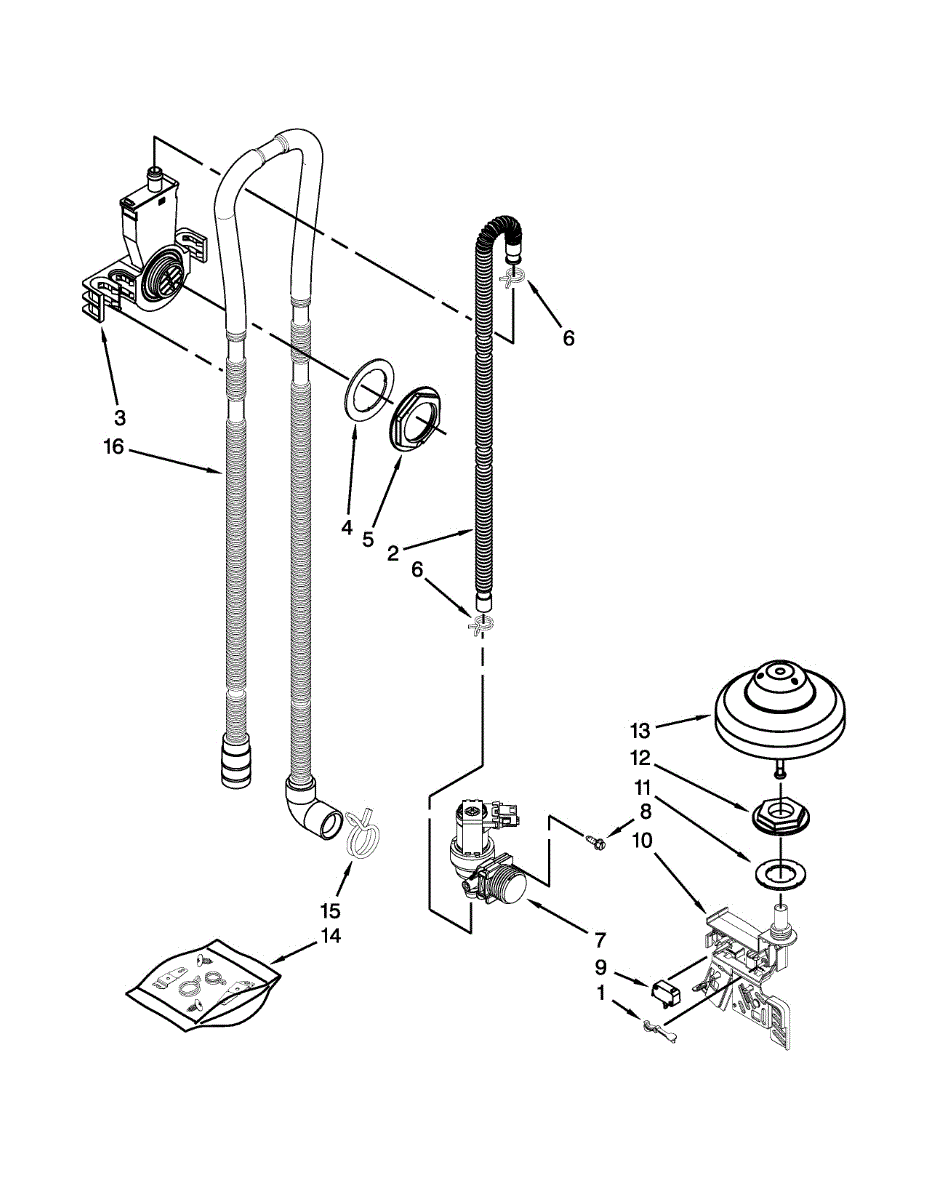 6
3
16
4
5
2
6
13
12
11
8
10
15
14
7
9
1