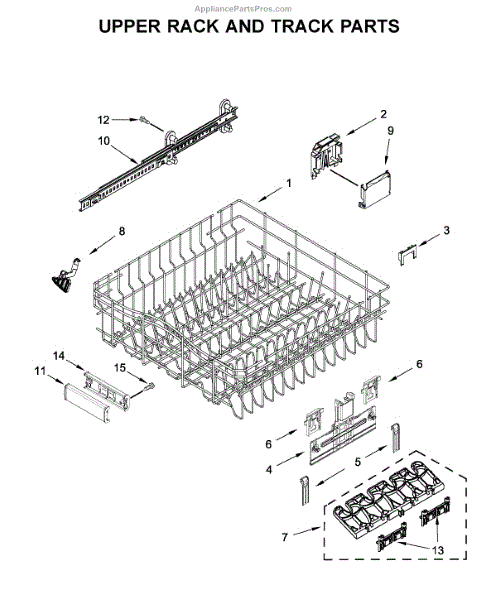 AppliancePartsPros.com

UPPER RACK AND TRACK PARTS

12
10
2
9
1
8
3
14
15
11
6
6
4
5
7
13