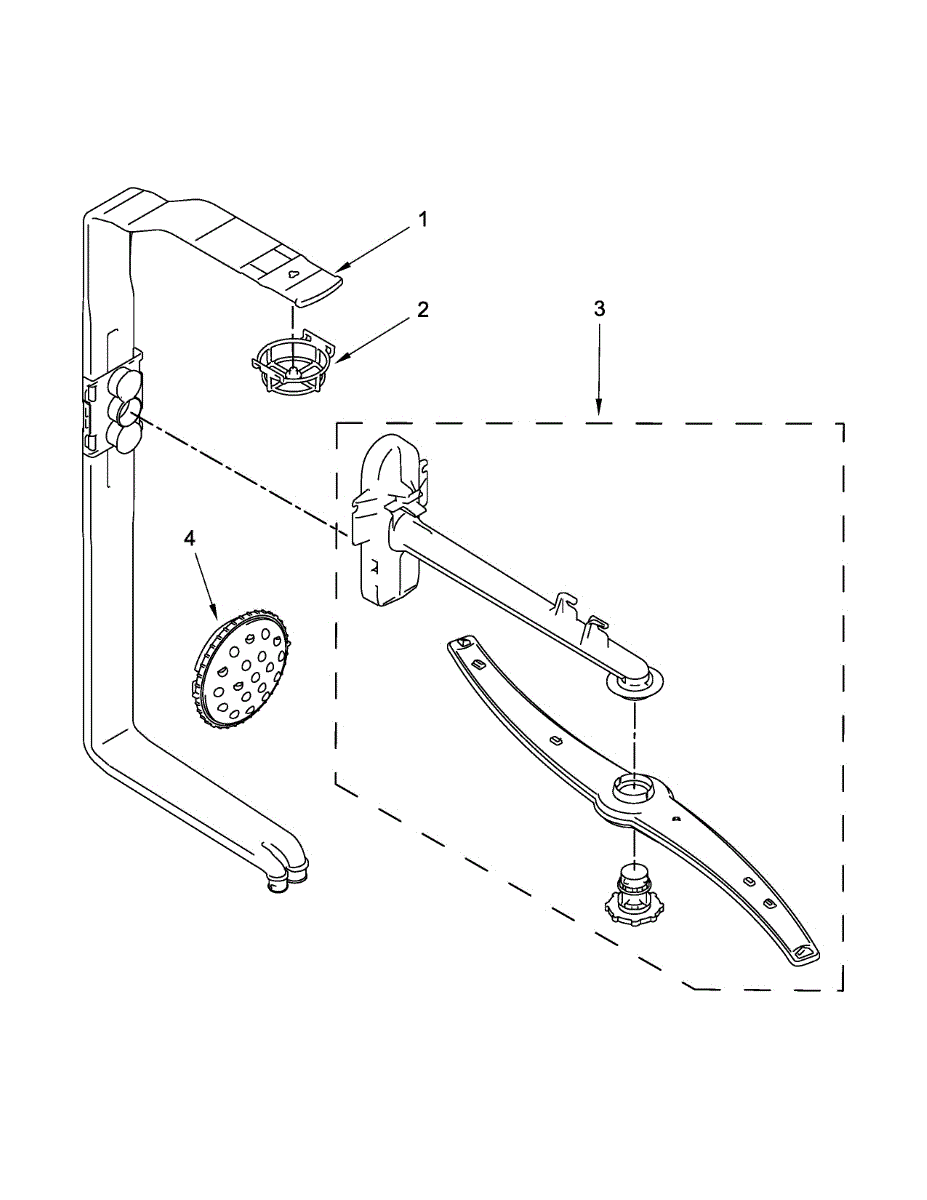 1
2
3
4