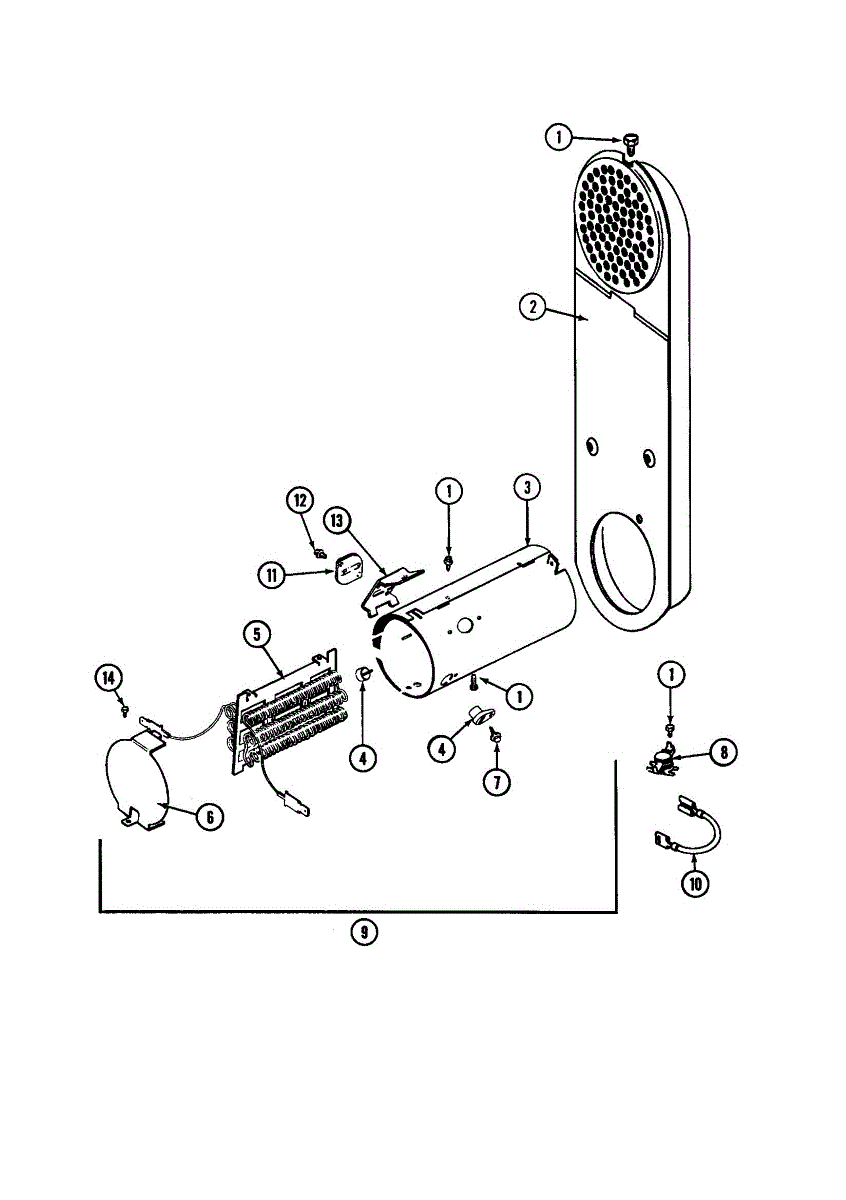 1
2
12
13
1
3
11
5
14
4
1
4
7
1
8
6
10
9